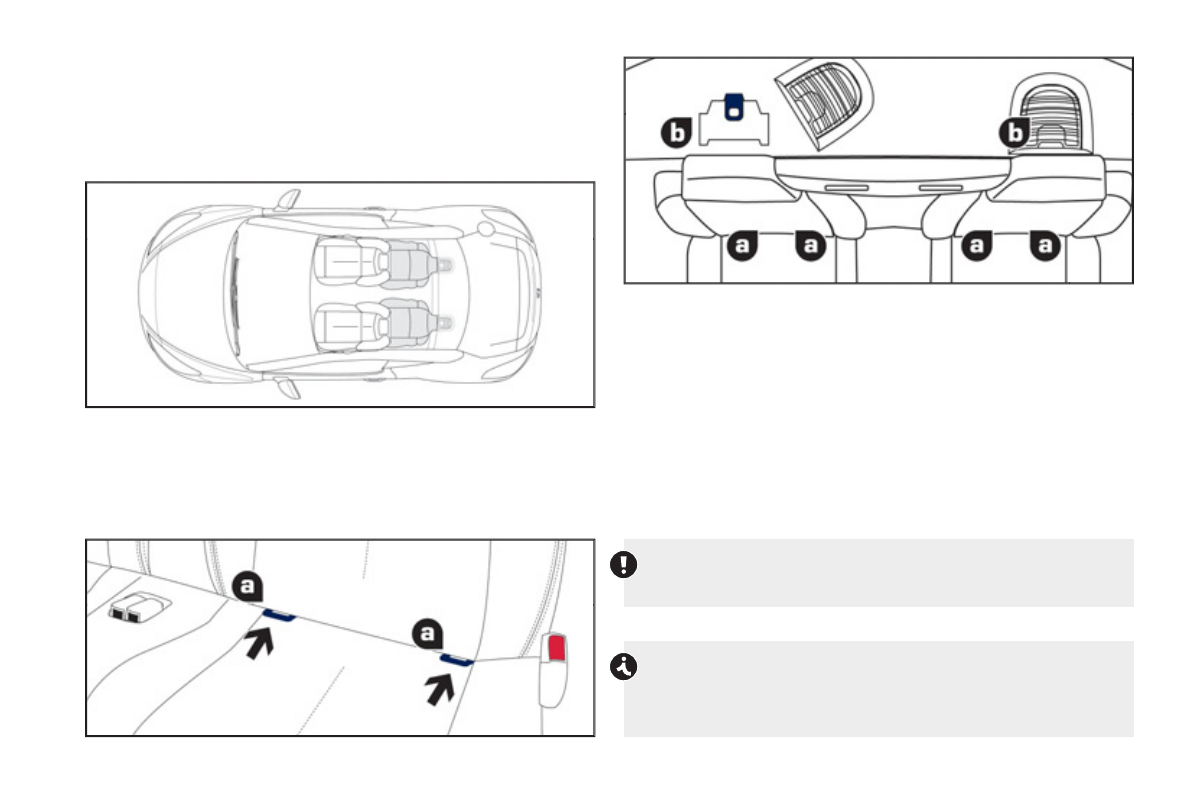 b
b
a
a
a
a
a
a