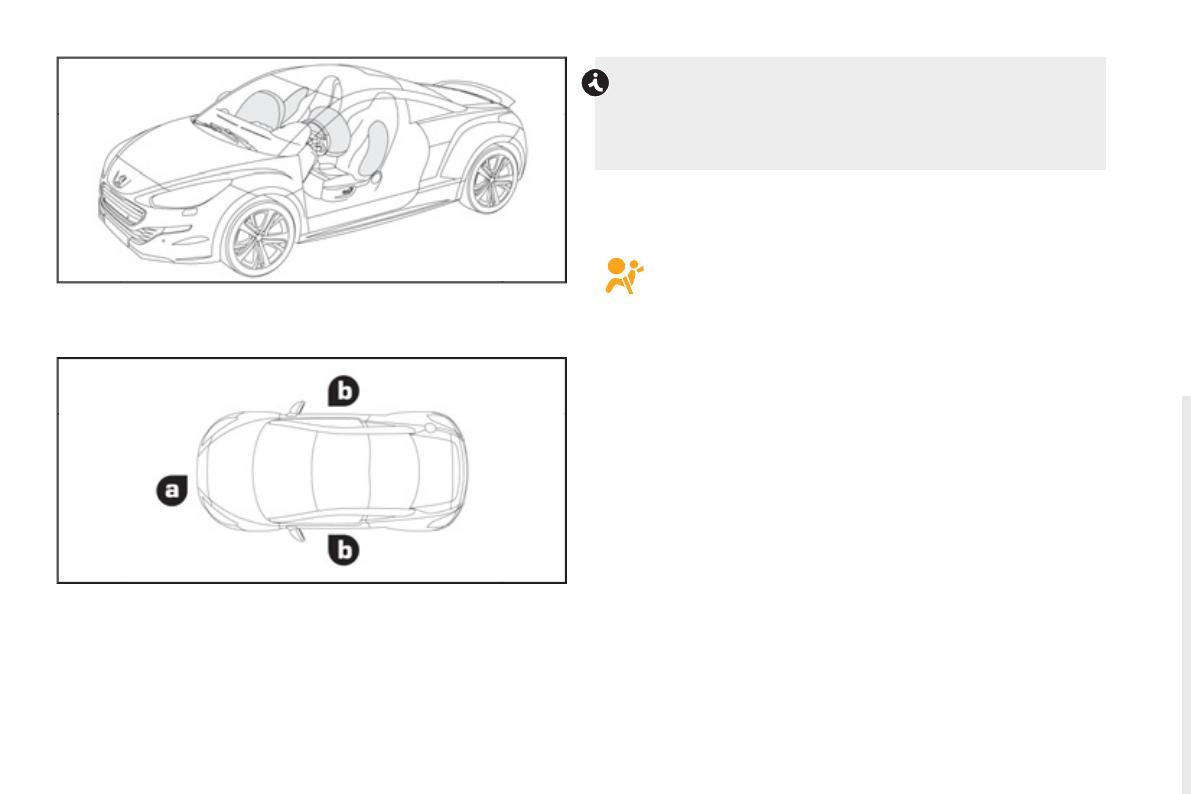 b

a

b