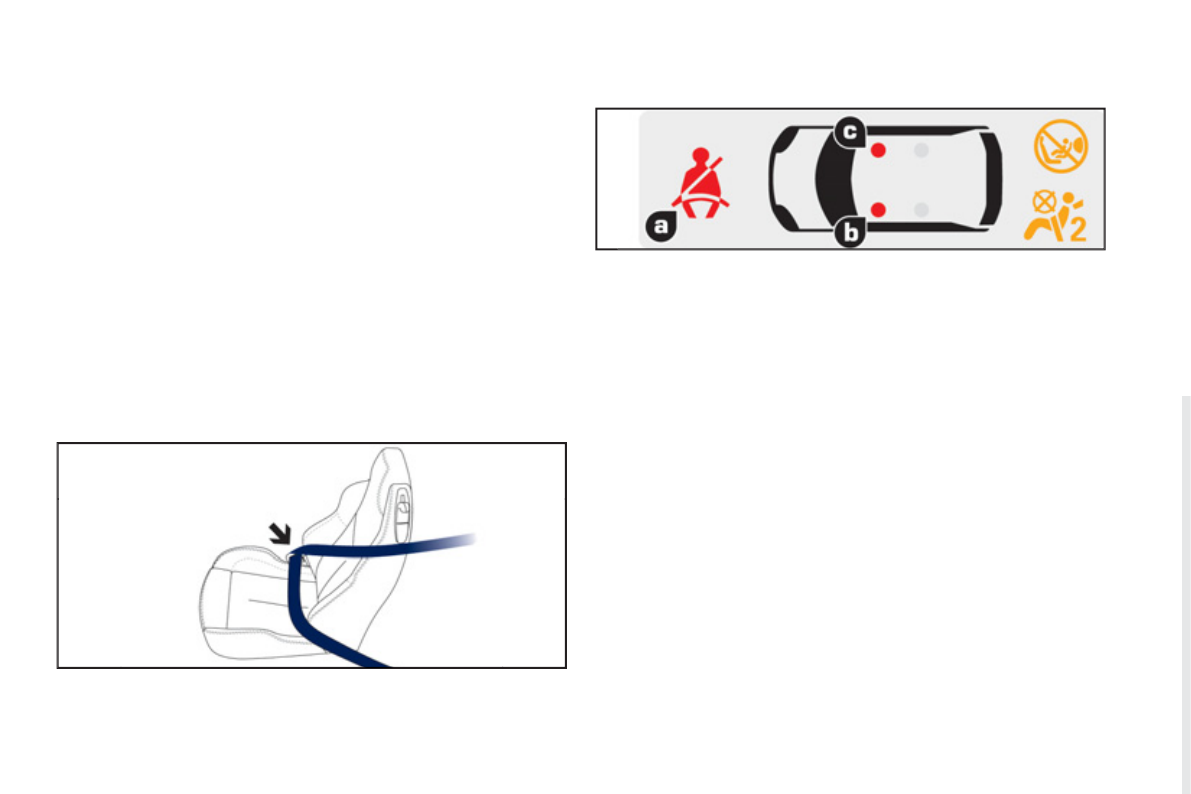 a

c

b

2