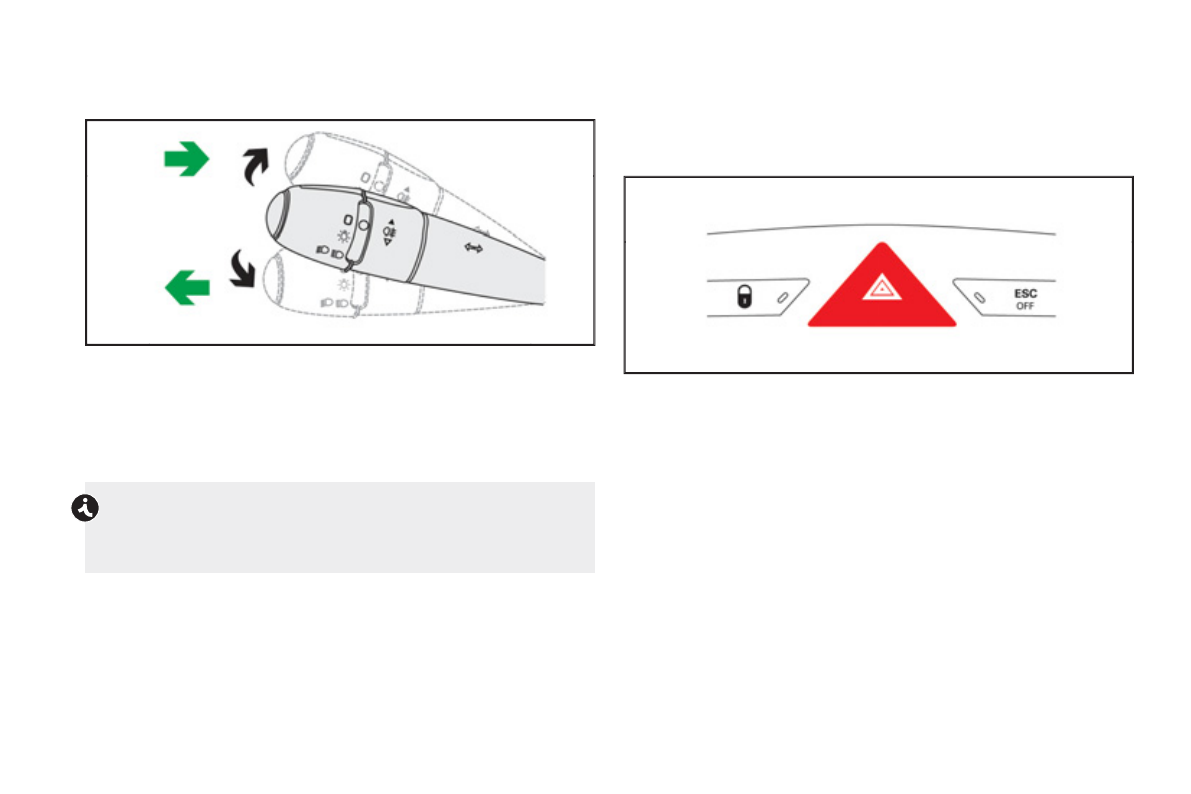 ESC
OFF