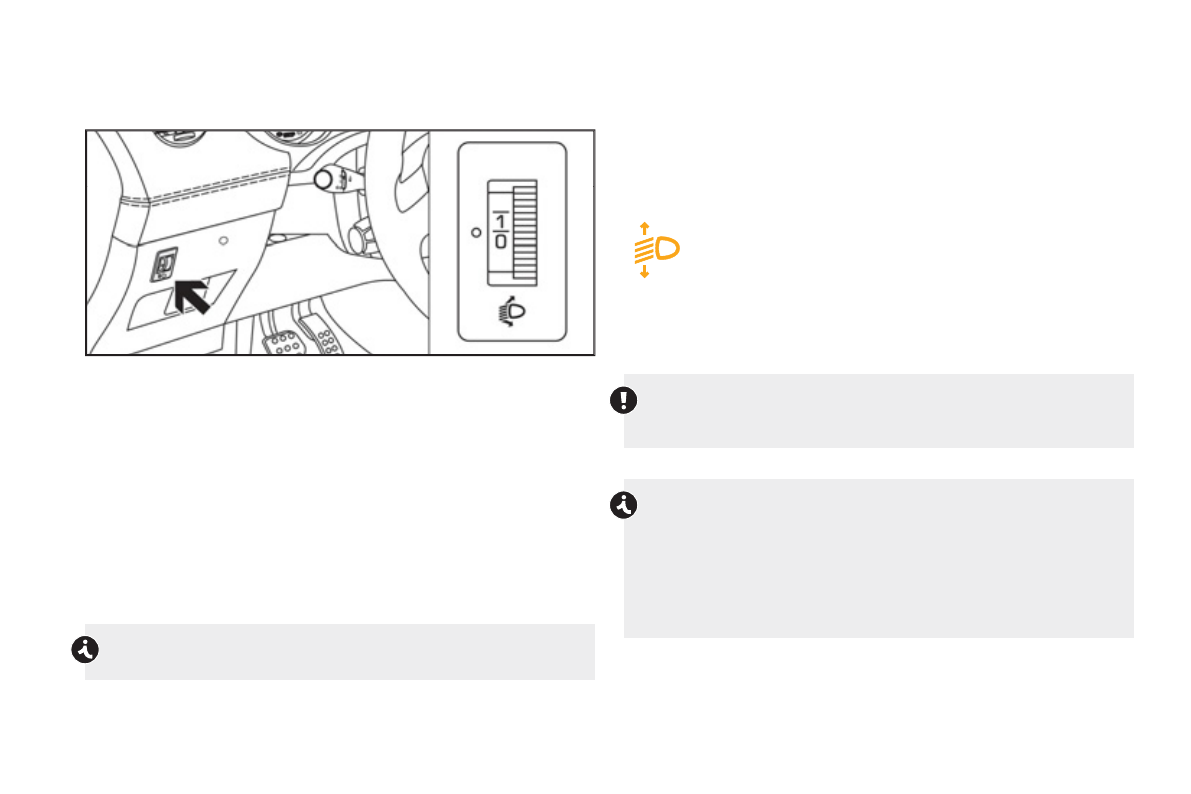 1
0