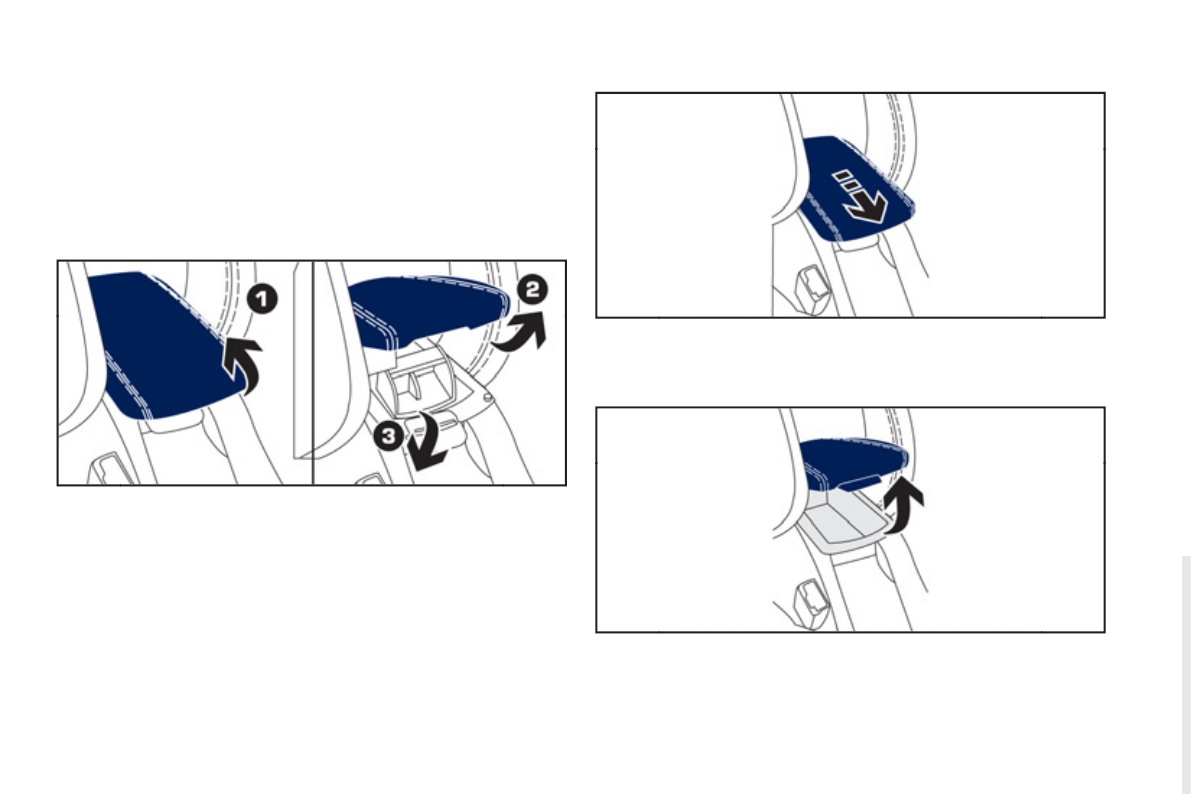 1
2
3