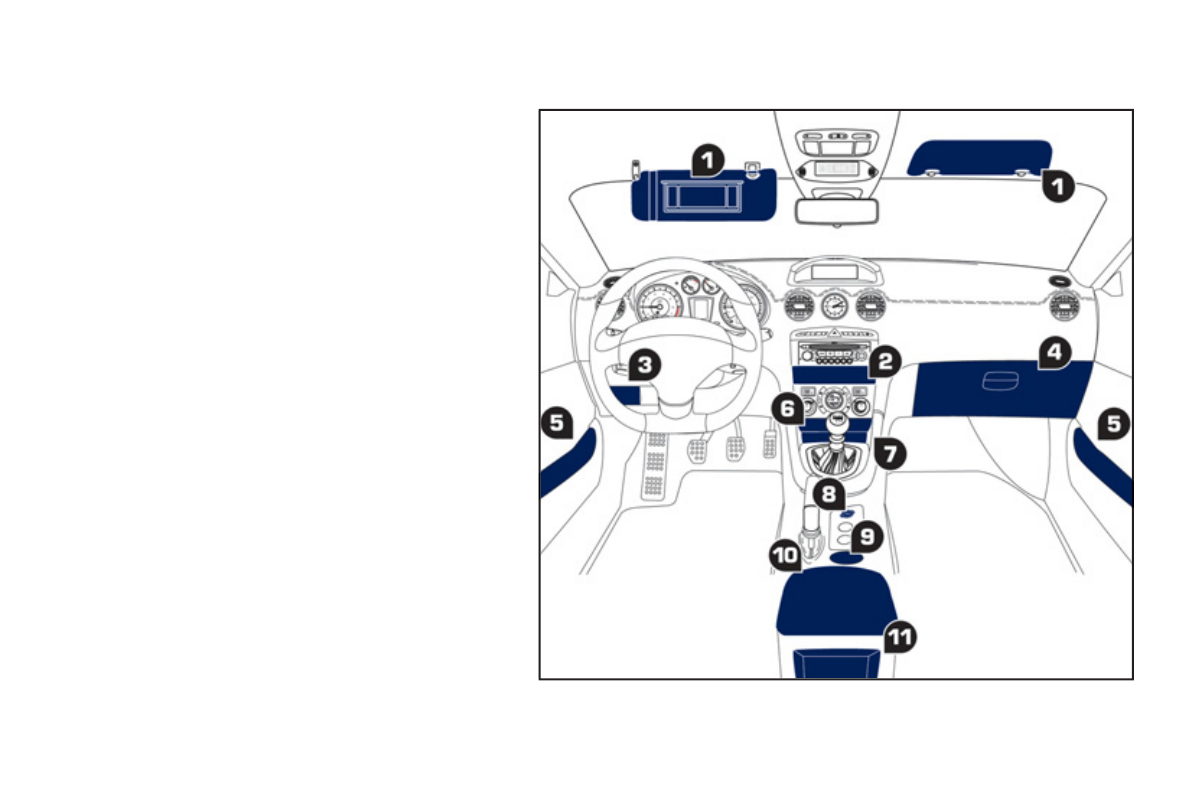 1
1
2
3
4
5
5
6
7
8
9
10
11