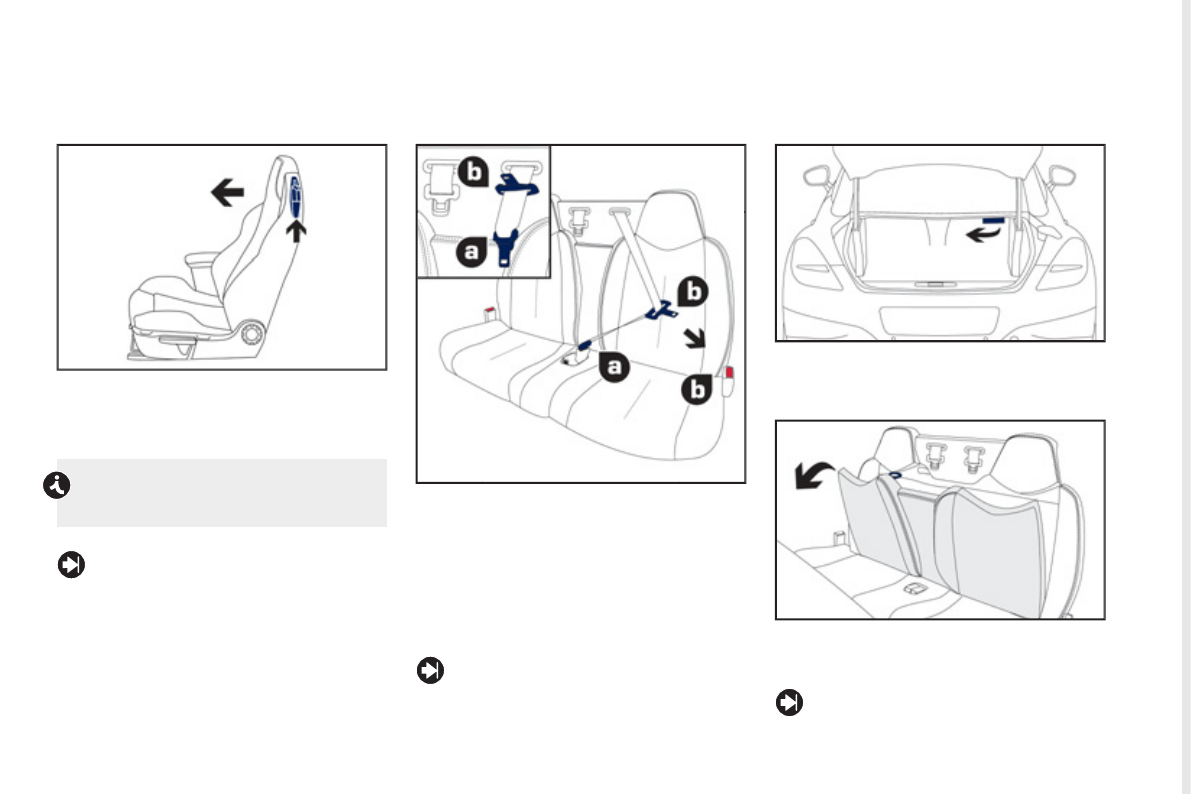 b
a
b
a
b