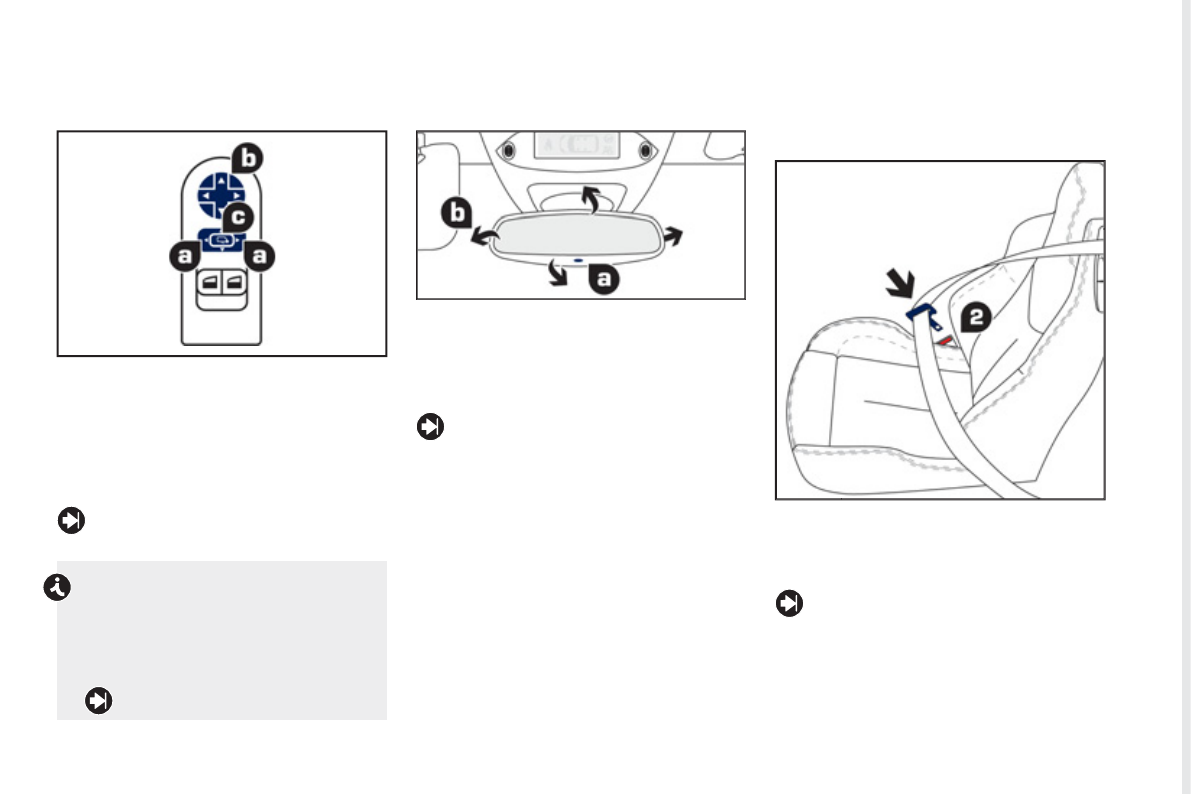 b
c
a
a

b
a

2