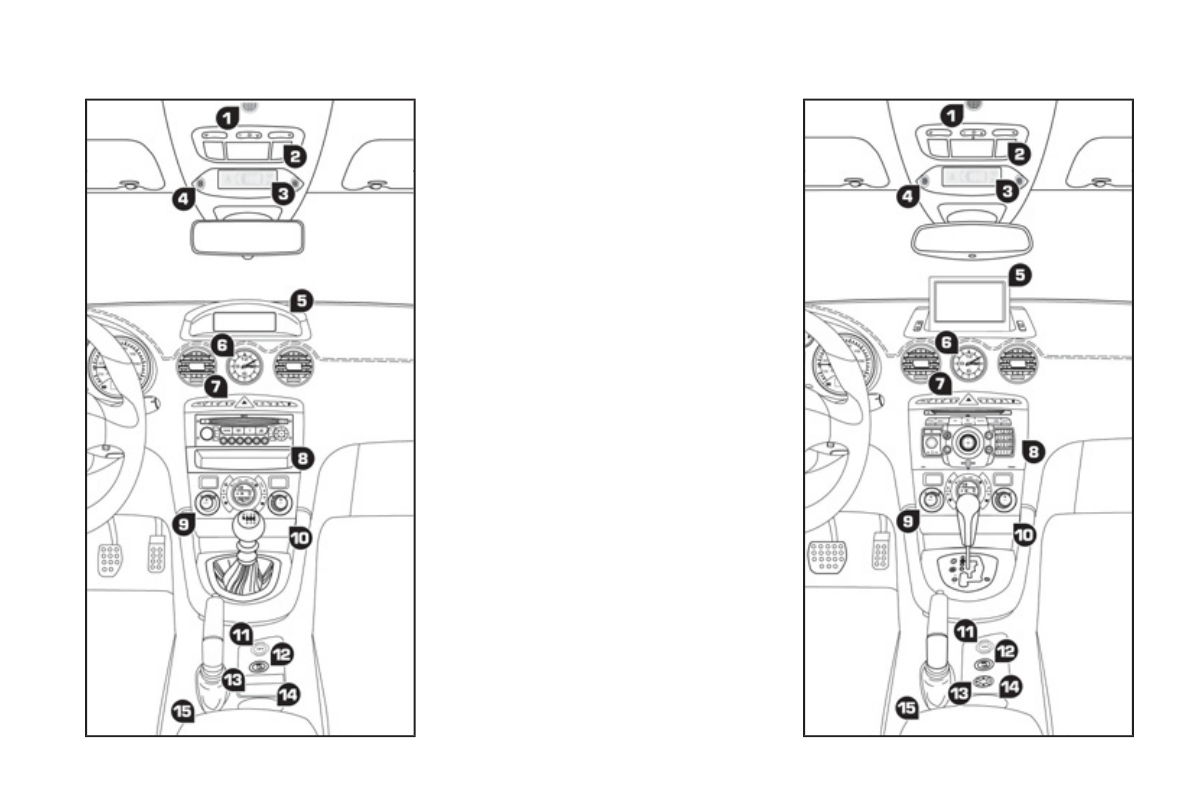 1
2
3
4
5
6
7
8
9
10
11
12
13
14
15

1
2
3
4
5
6
7
8
9
10
11
12
13
14
15