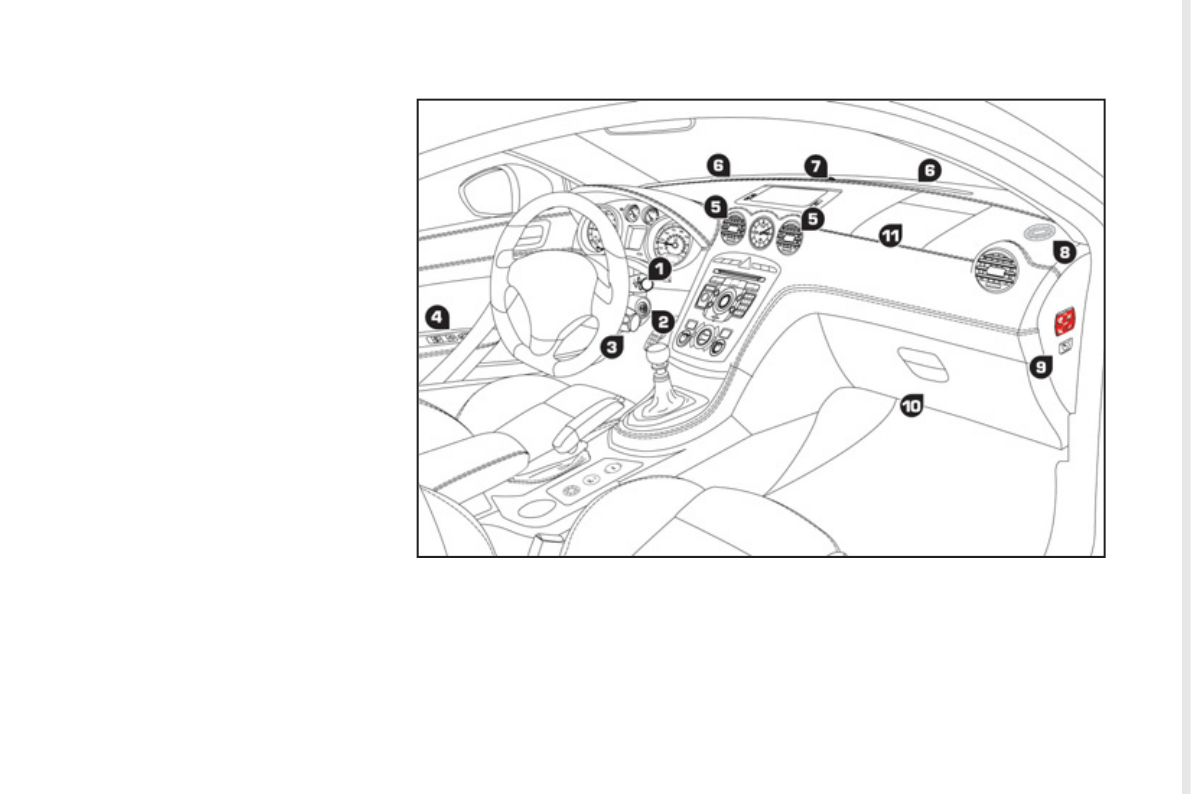 6
7
6
5
5
11
8
1
4
2
3
9
10