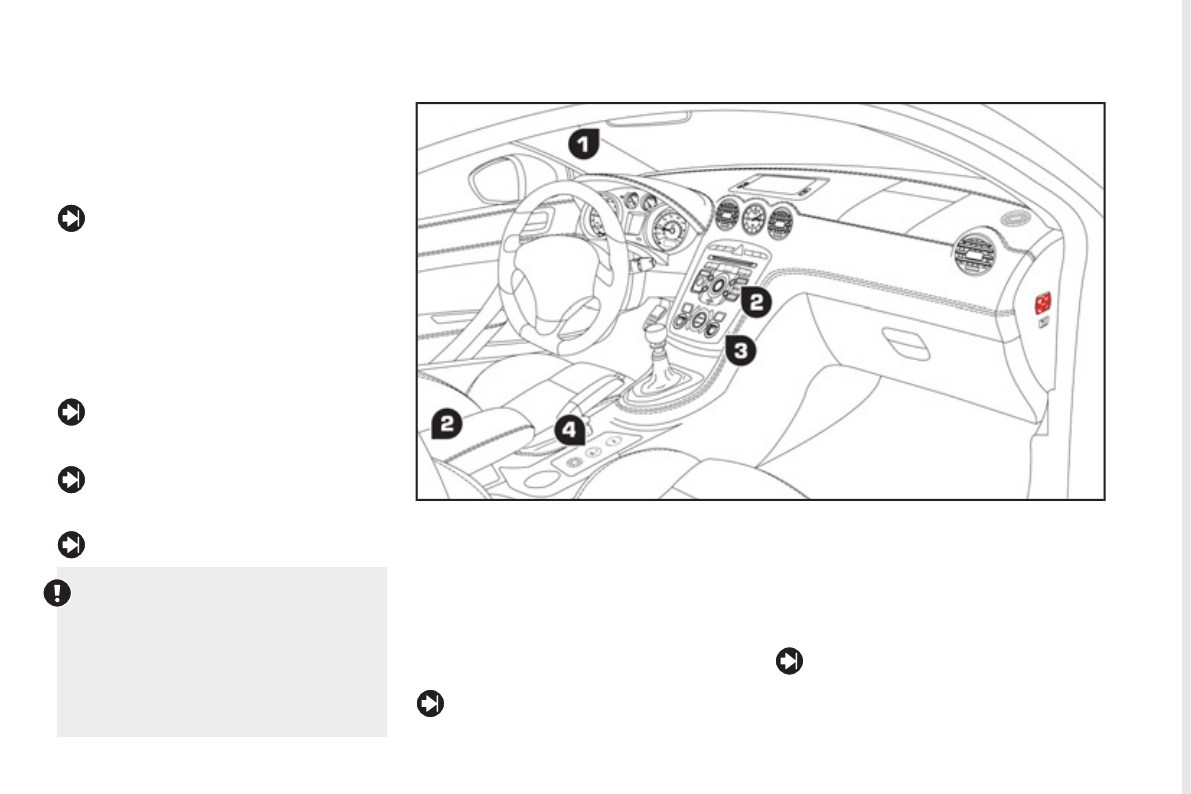 1

2

3

2

4