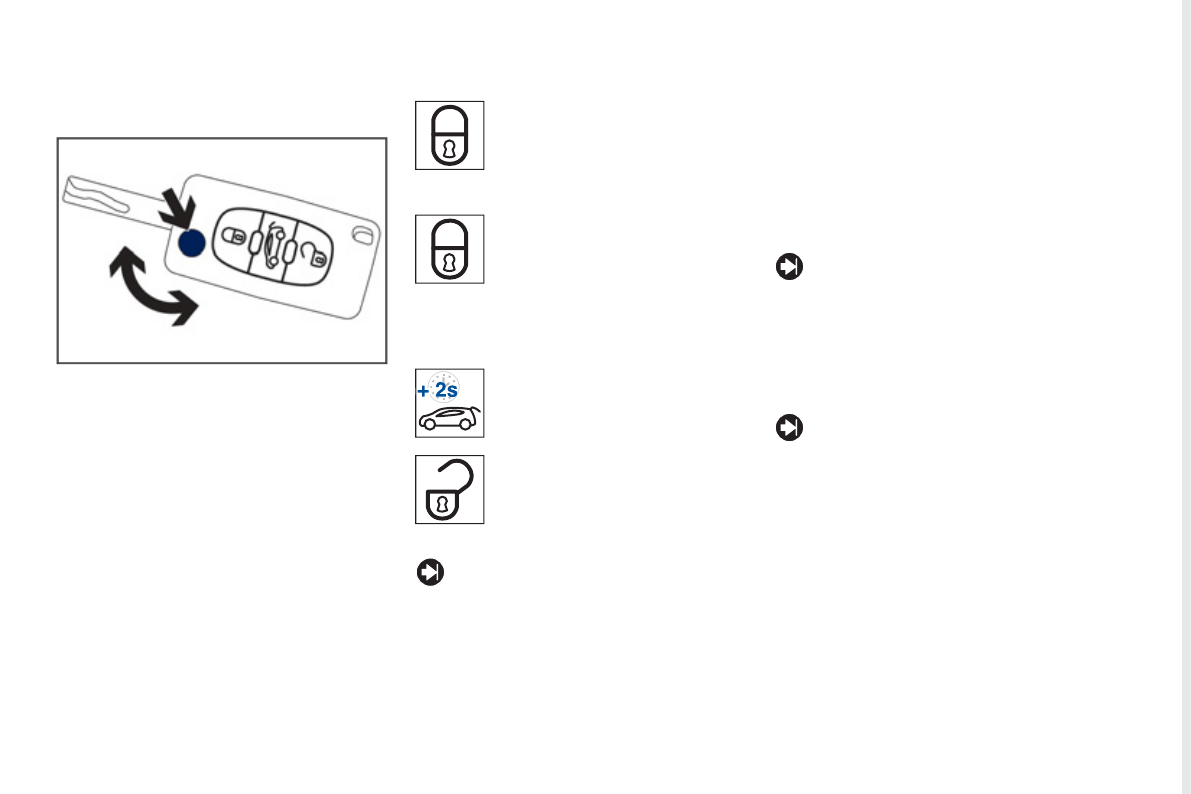 + 2s