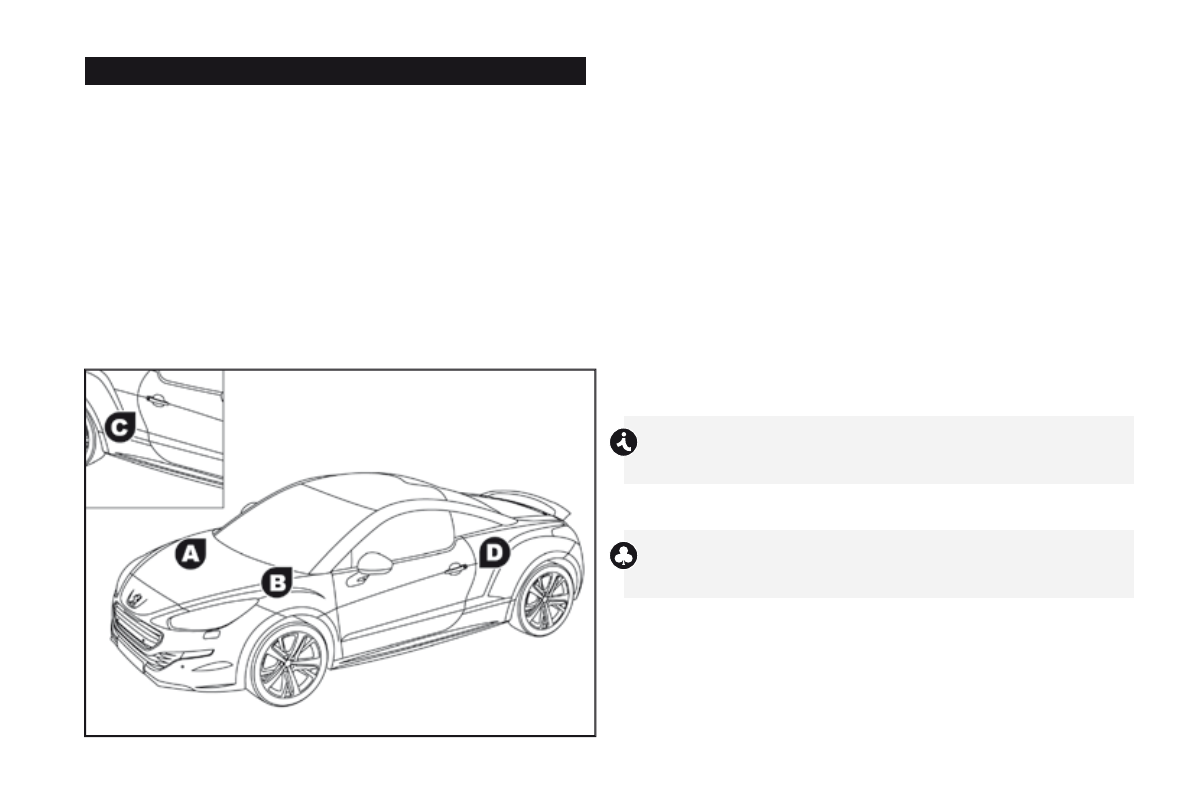 C

A

B

D