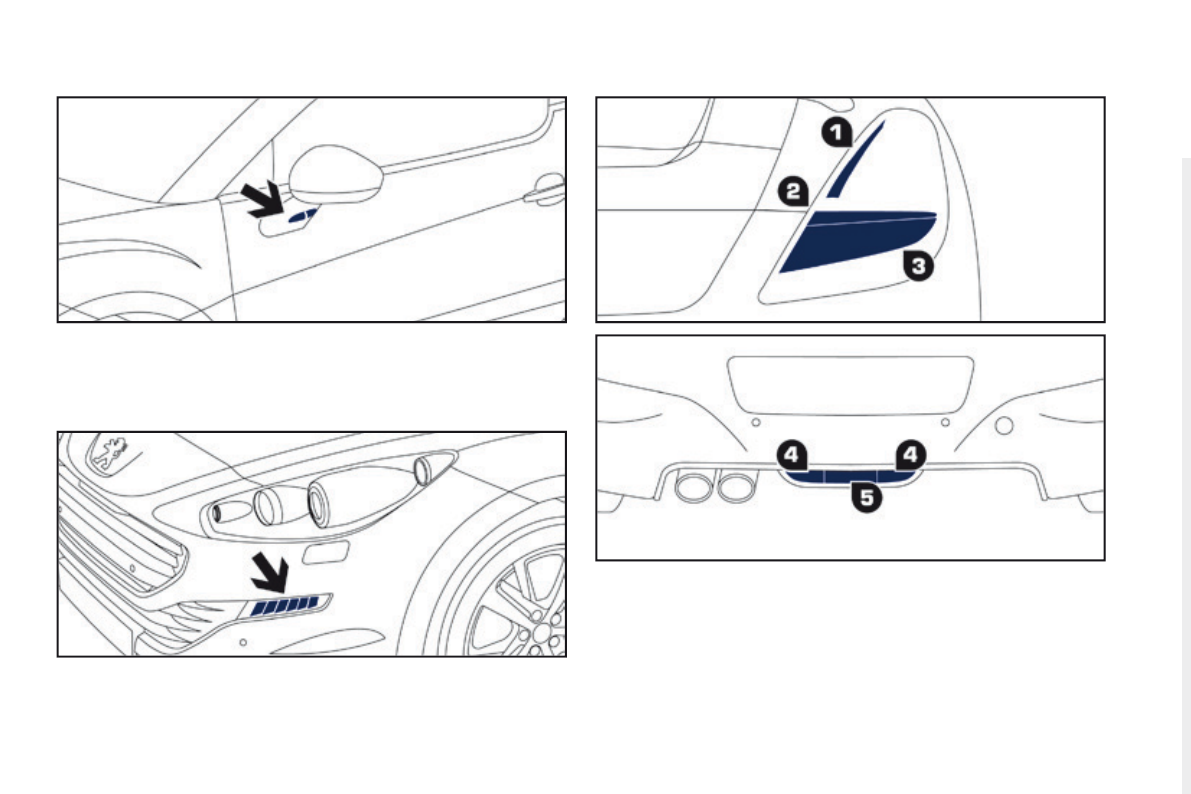 1
2
3
4
4
5