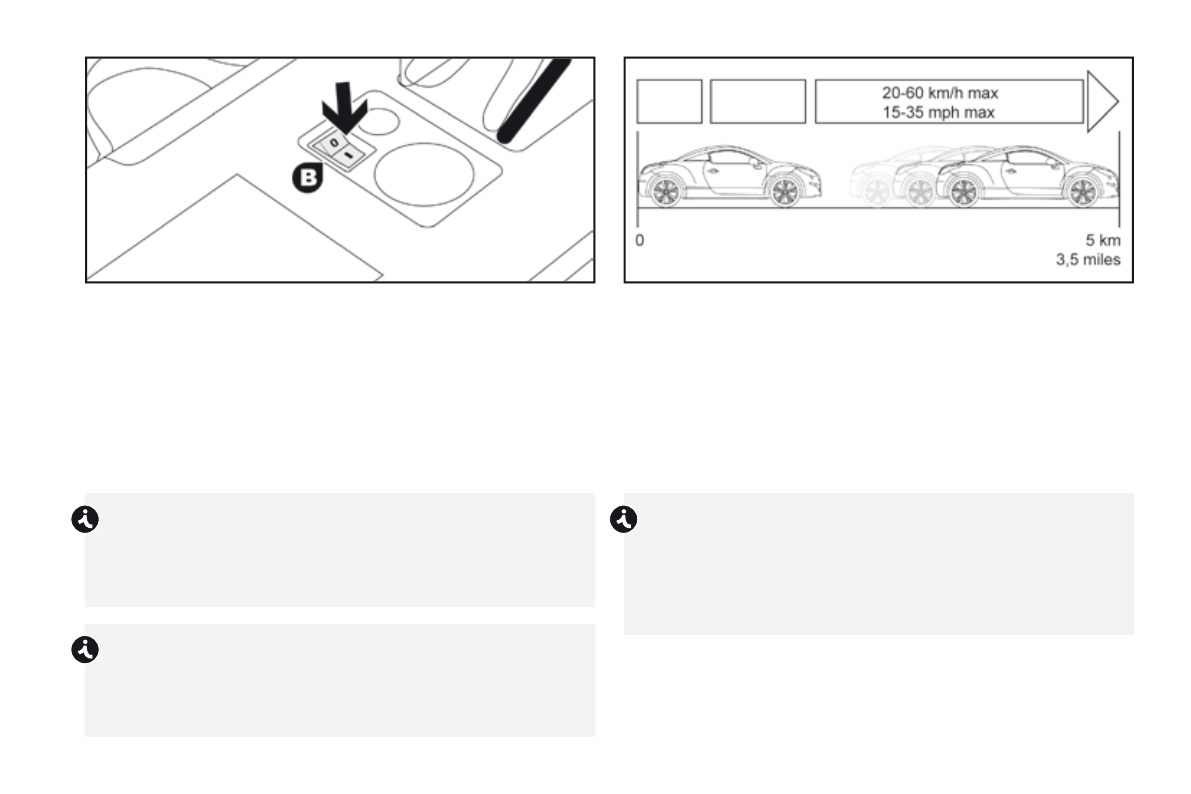 0

I

B

20-60 km/h max
15-35 mph max

0

5 km
3,5 miles