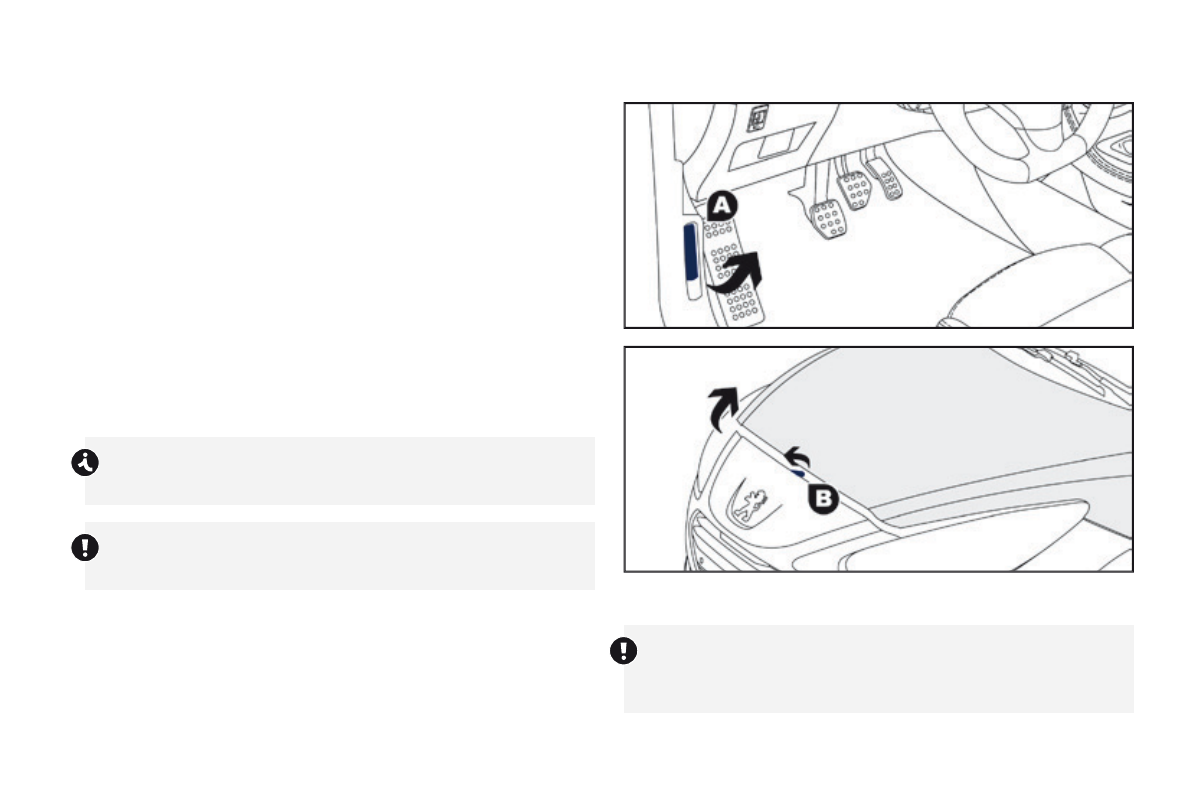 A

B