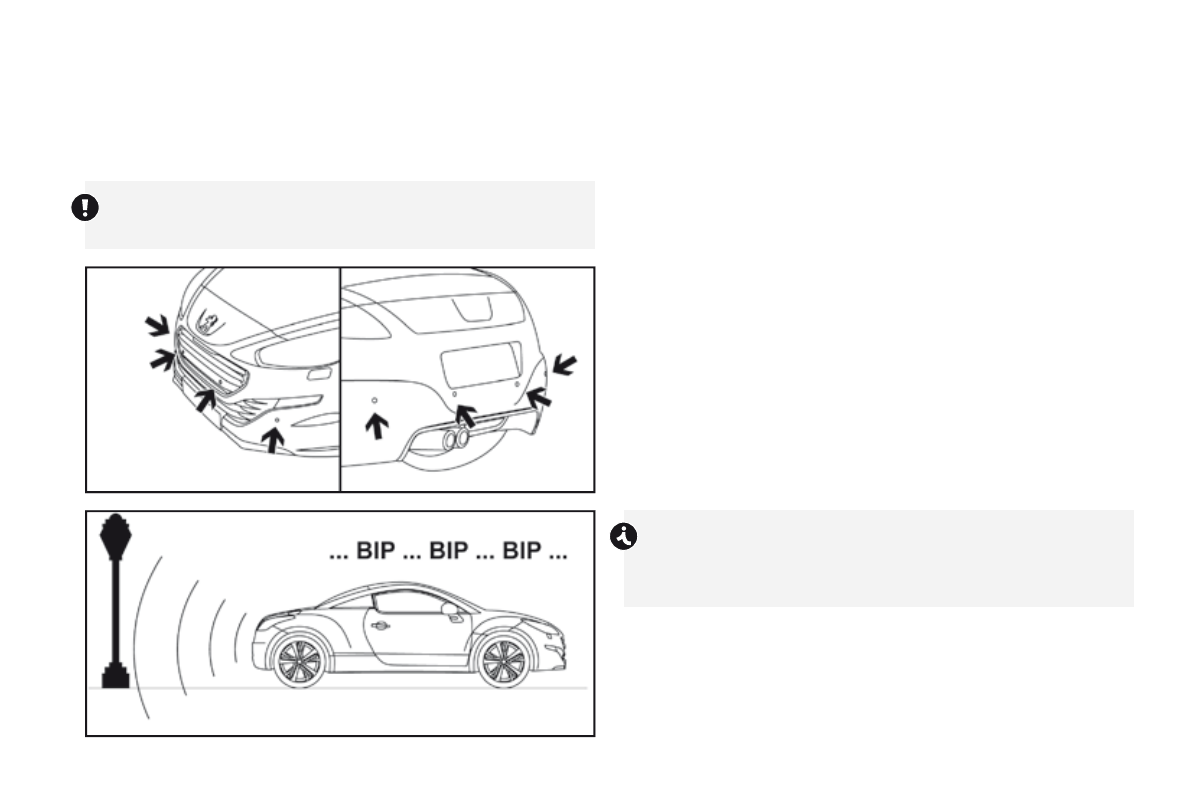 ... BIP ... BIP ... BIP ...