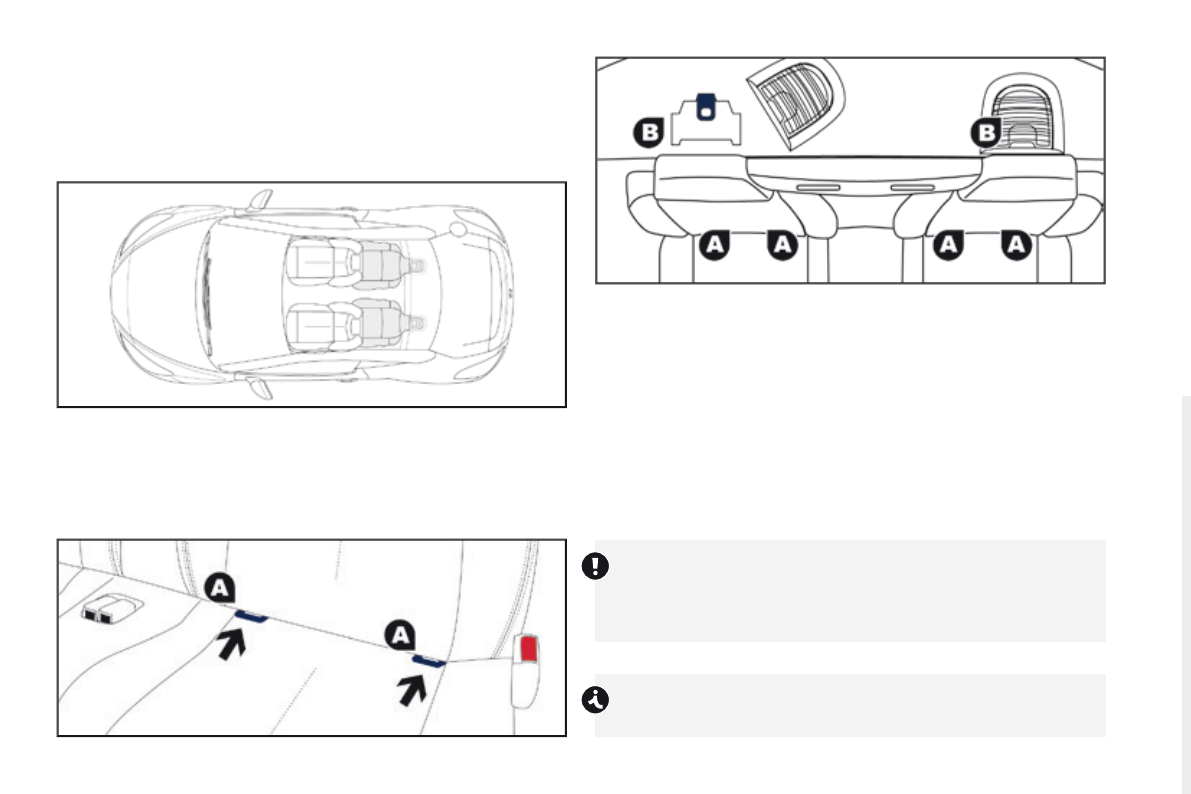 B

B

A A A A

A

A