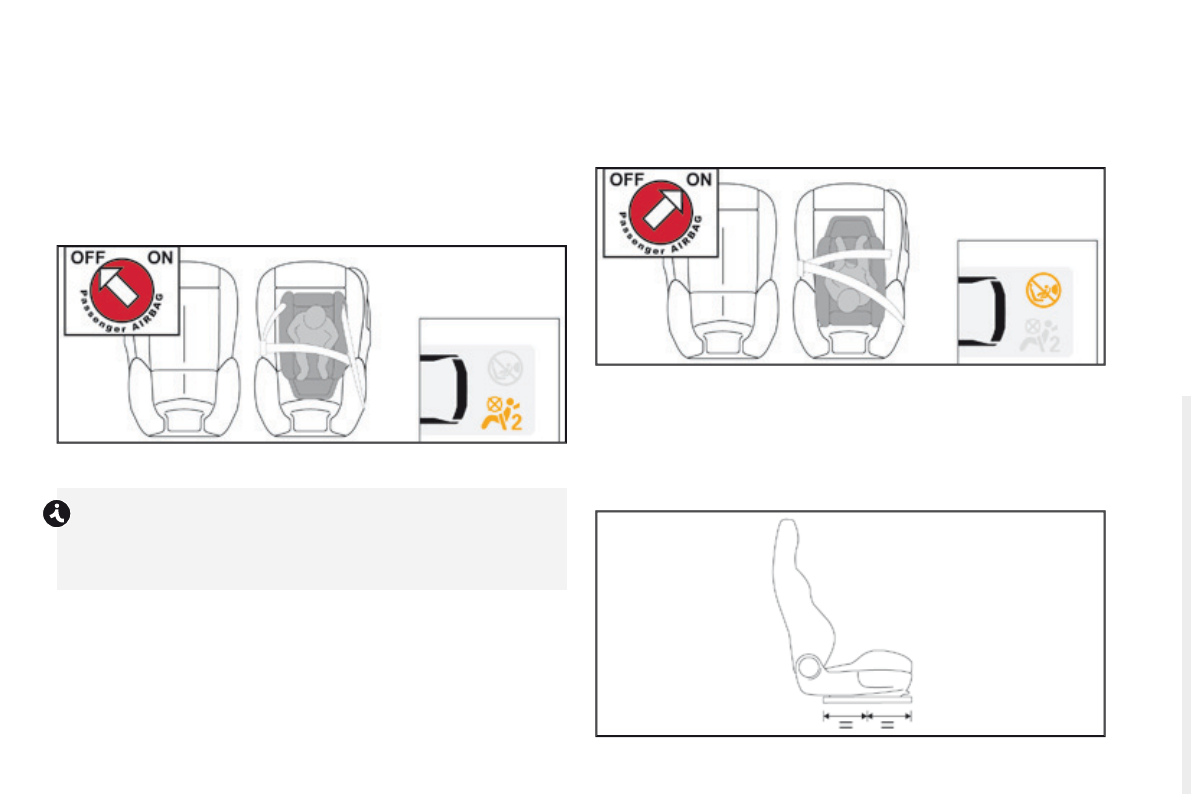 OFF ON
Passenger AIRBAG

2

OFF ON
Passenger AIRBAG

2

=
=