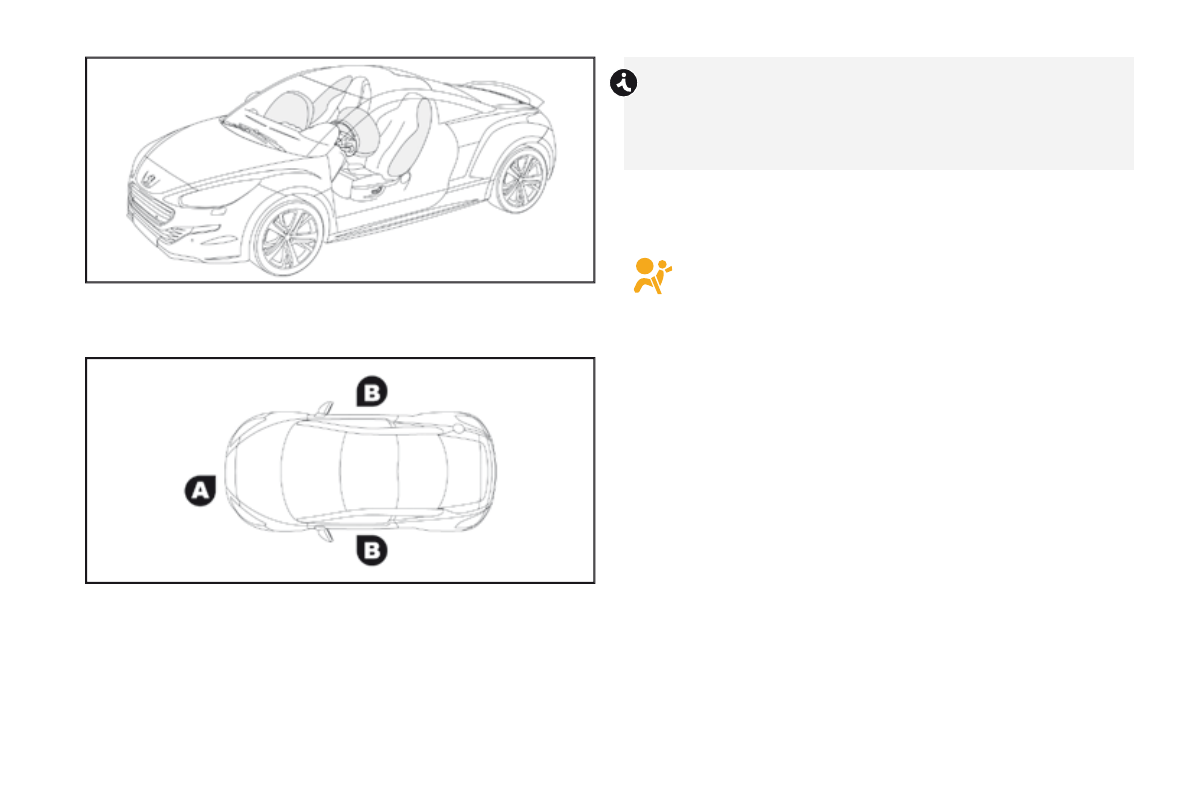 B

A

B