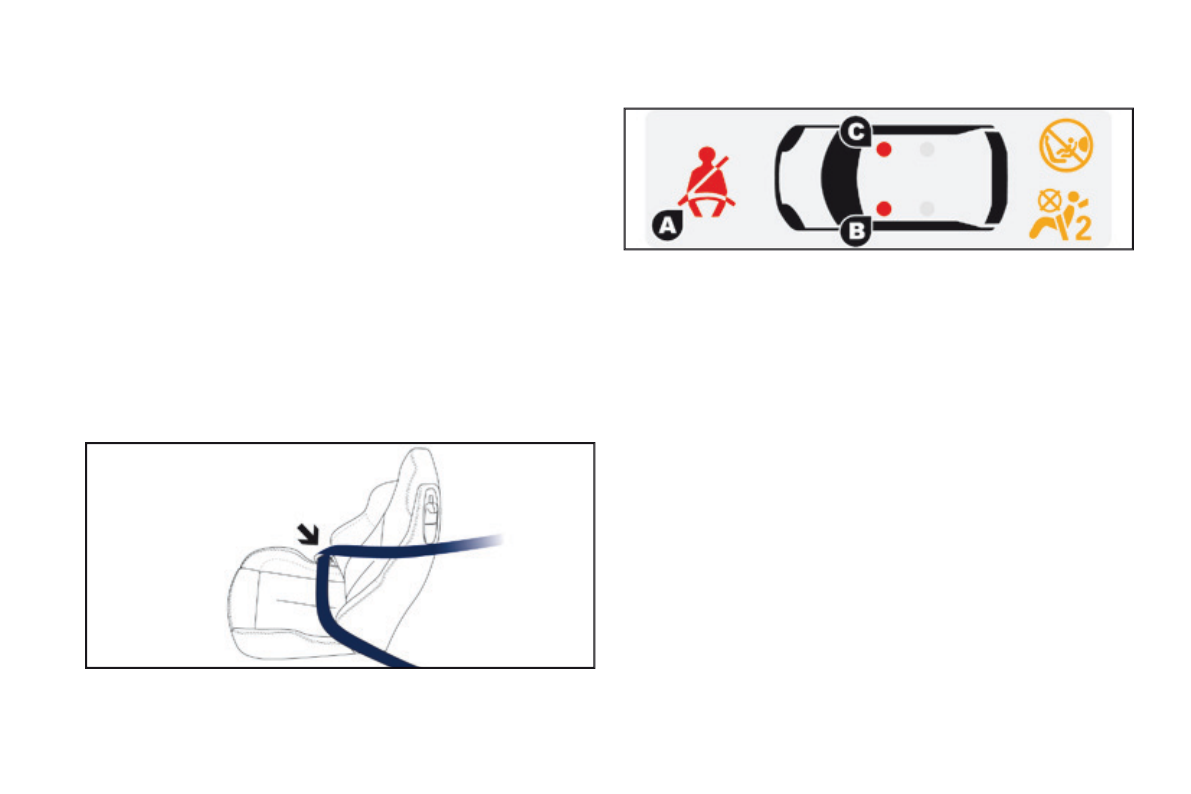 C
A
B
2