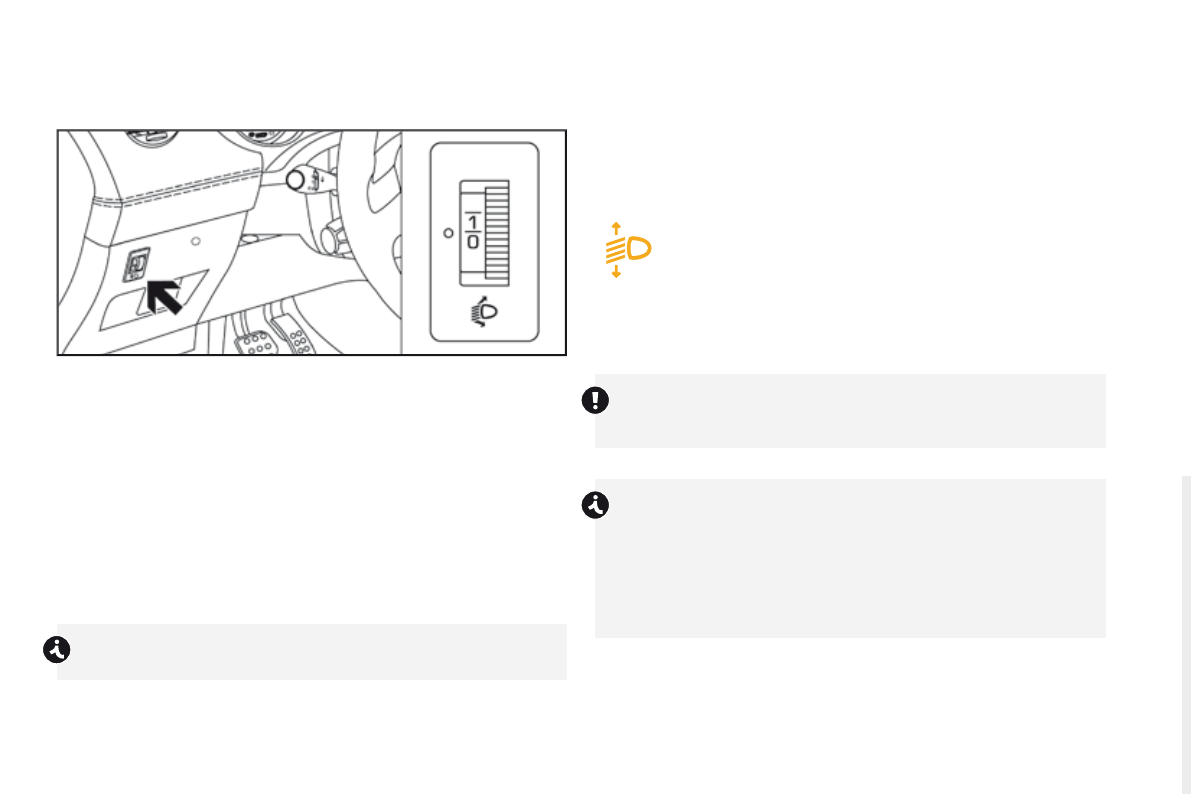 1
0