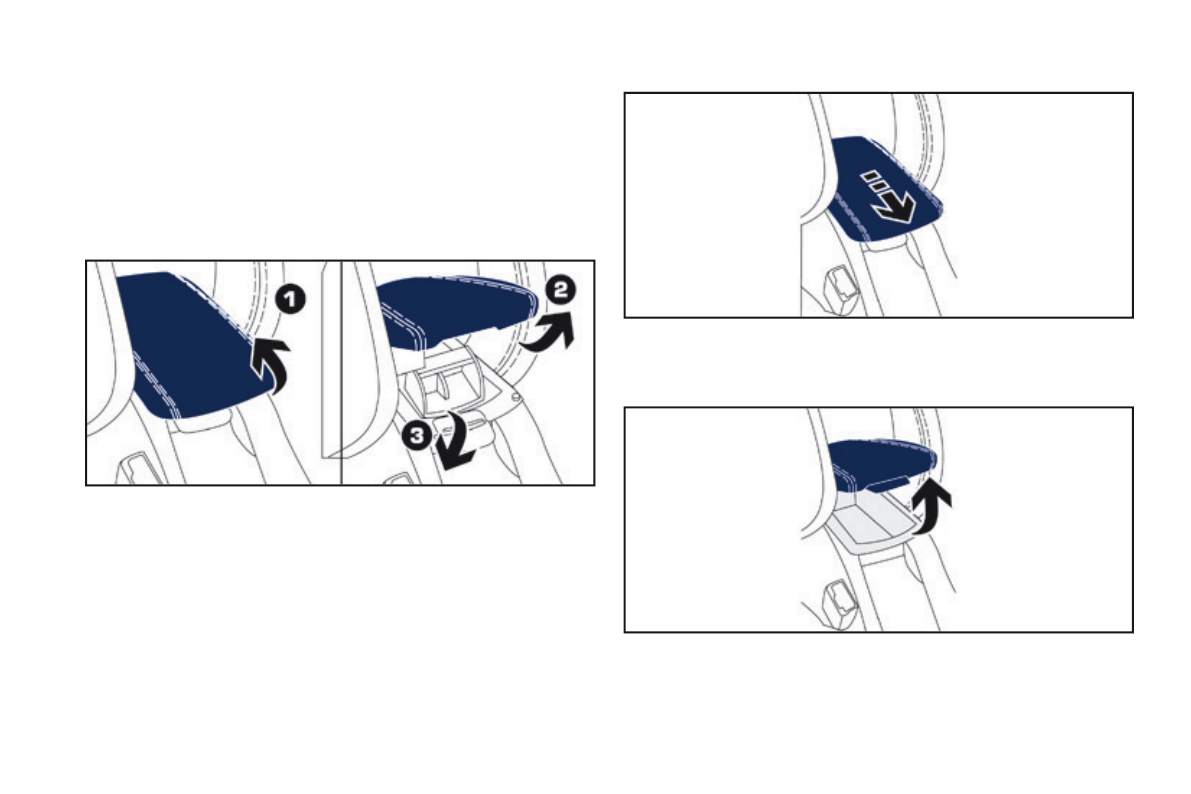 1

2

3