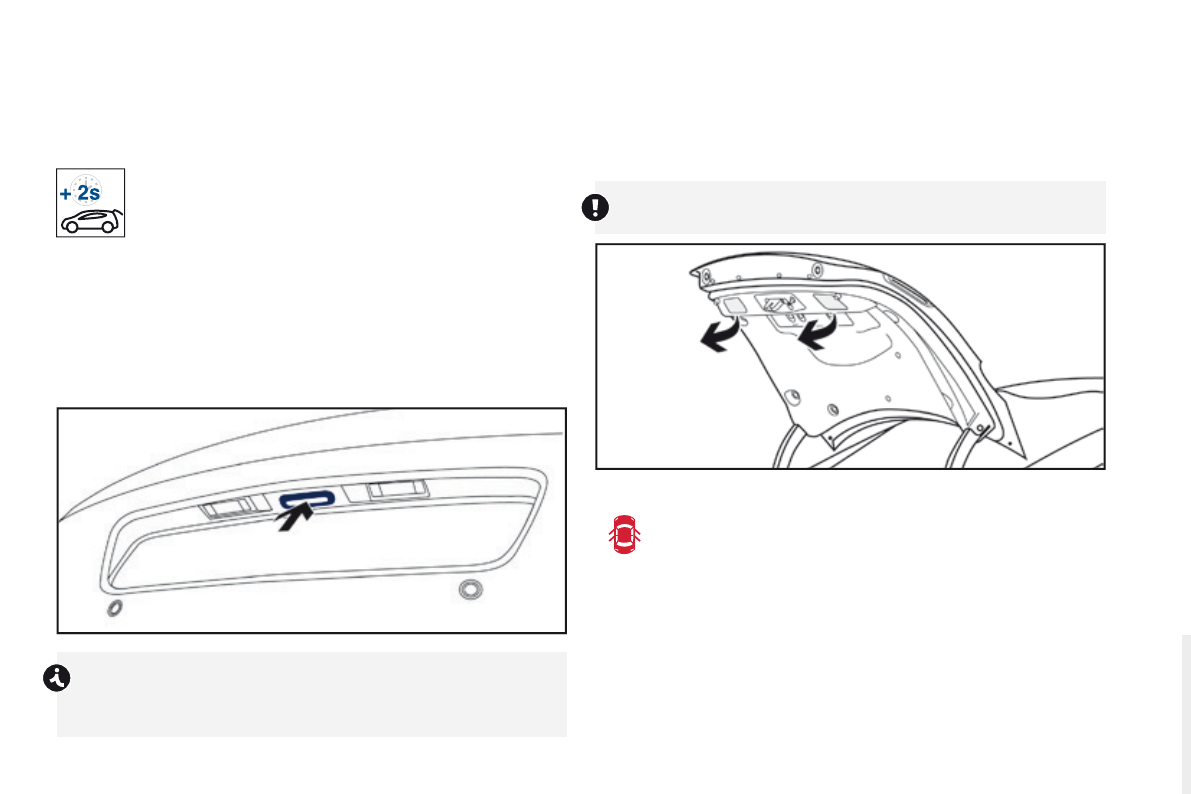 + 2s