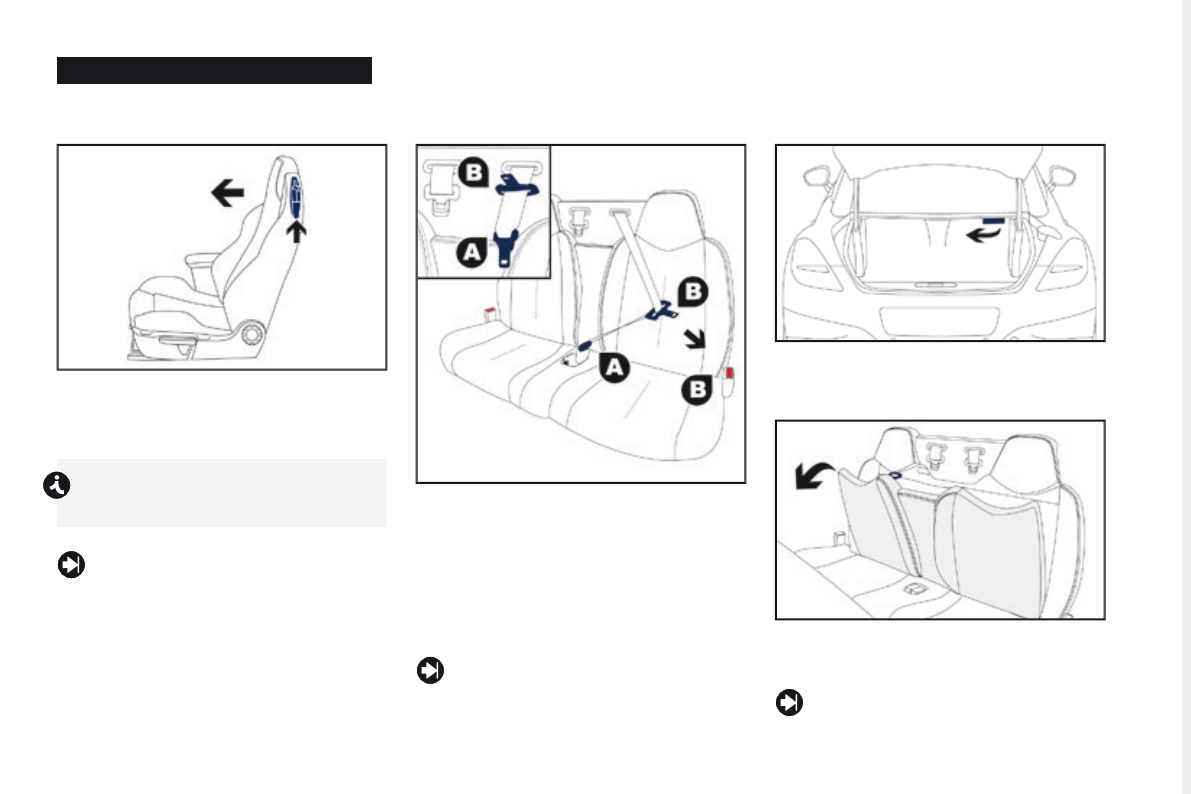 B

A

B

A

B