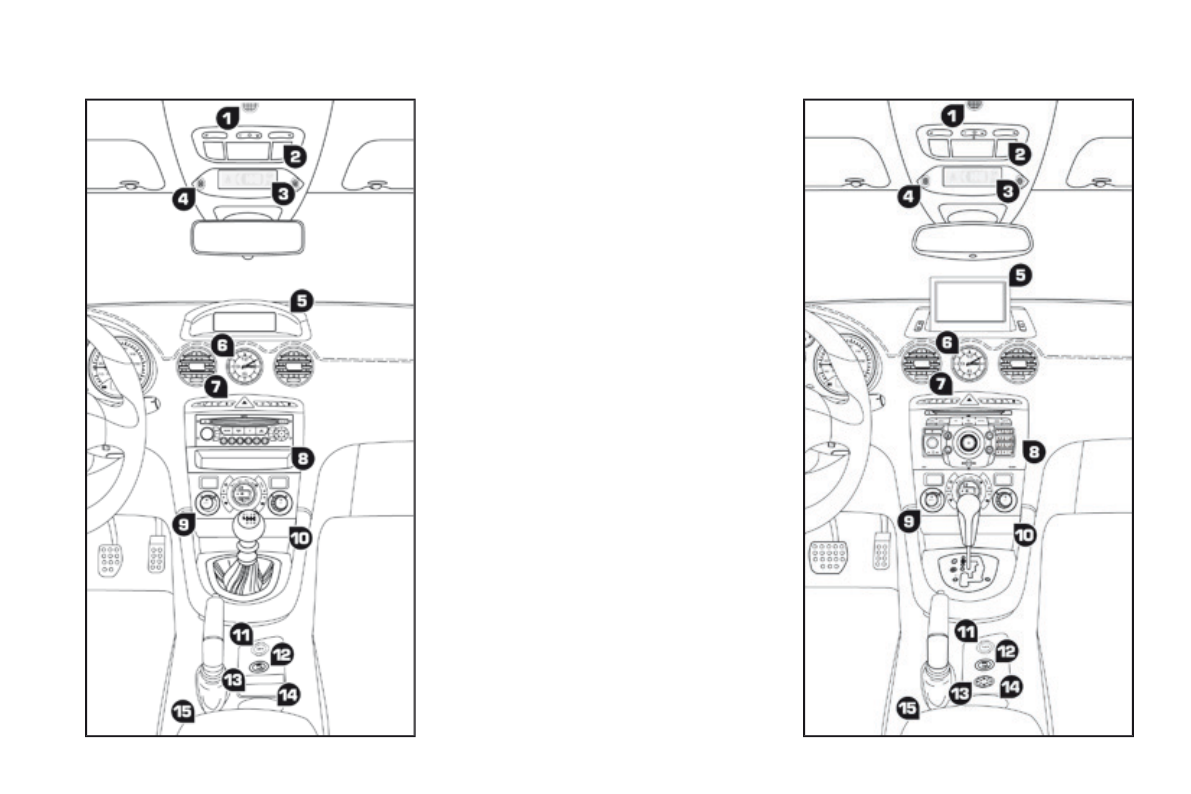 1
2
3
4
5
6
7
8
9
10
11
12
13
14
15

1
2
3
4
5
6
7
8
9
10
11
12
13
14
15