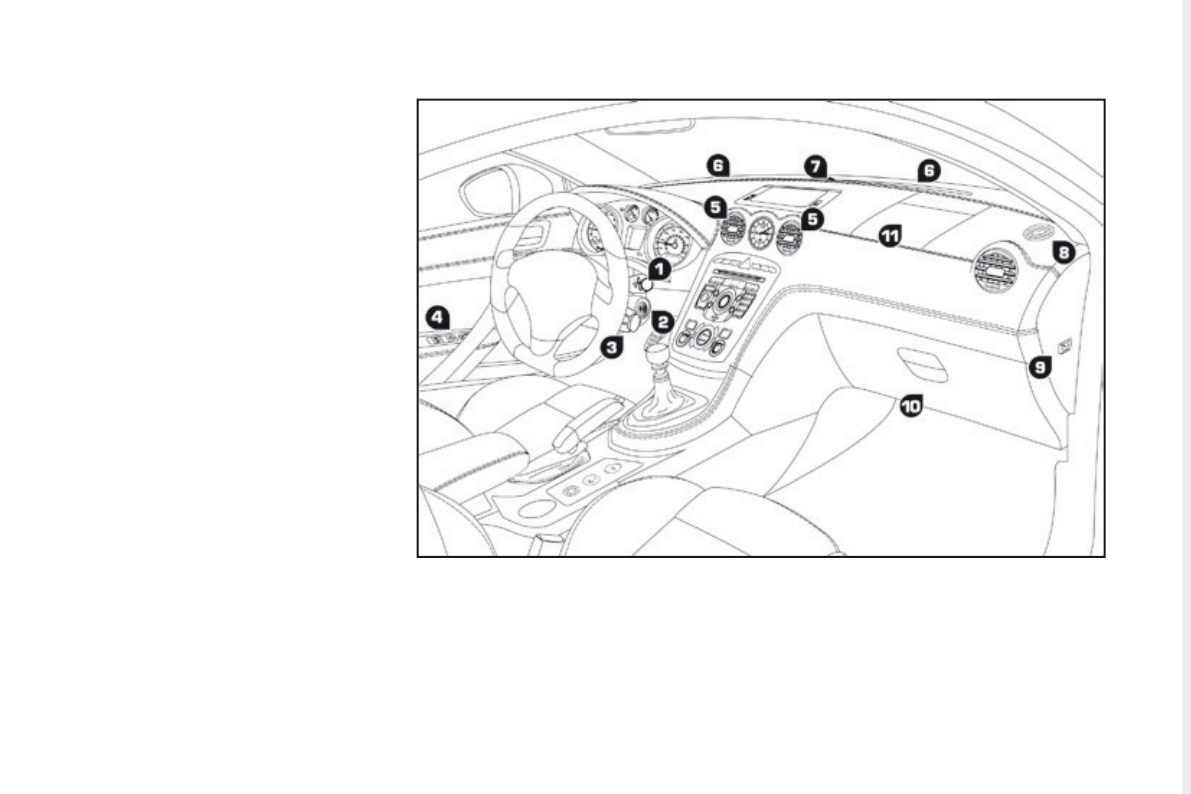 6
7
6
5
5
11
8
1
4
2
3
9
10