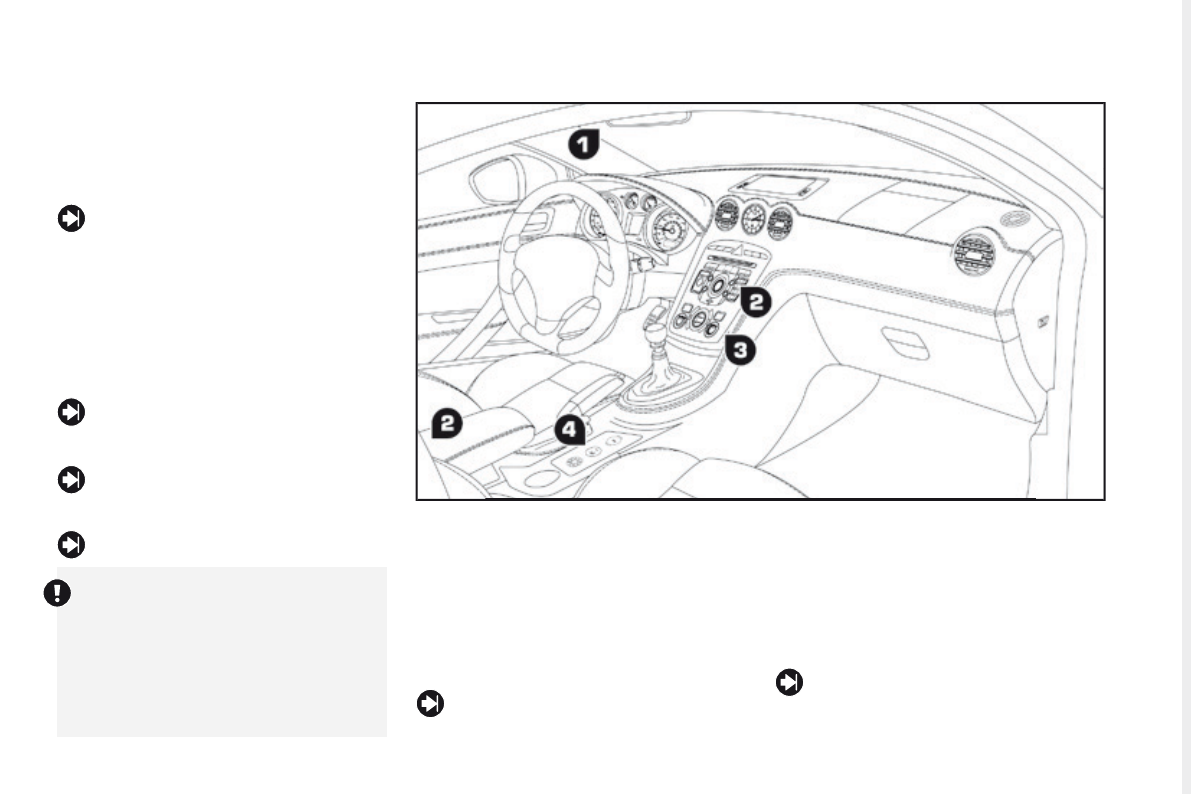 1
2
3
2
4