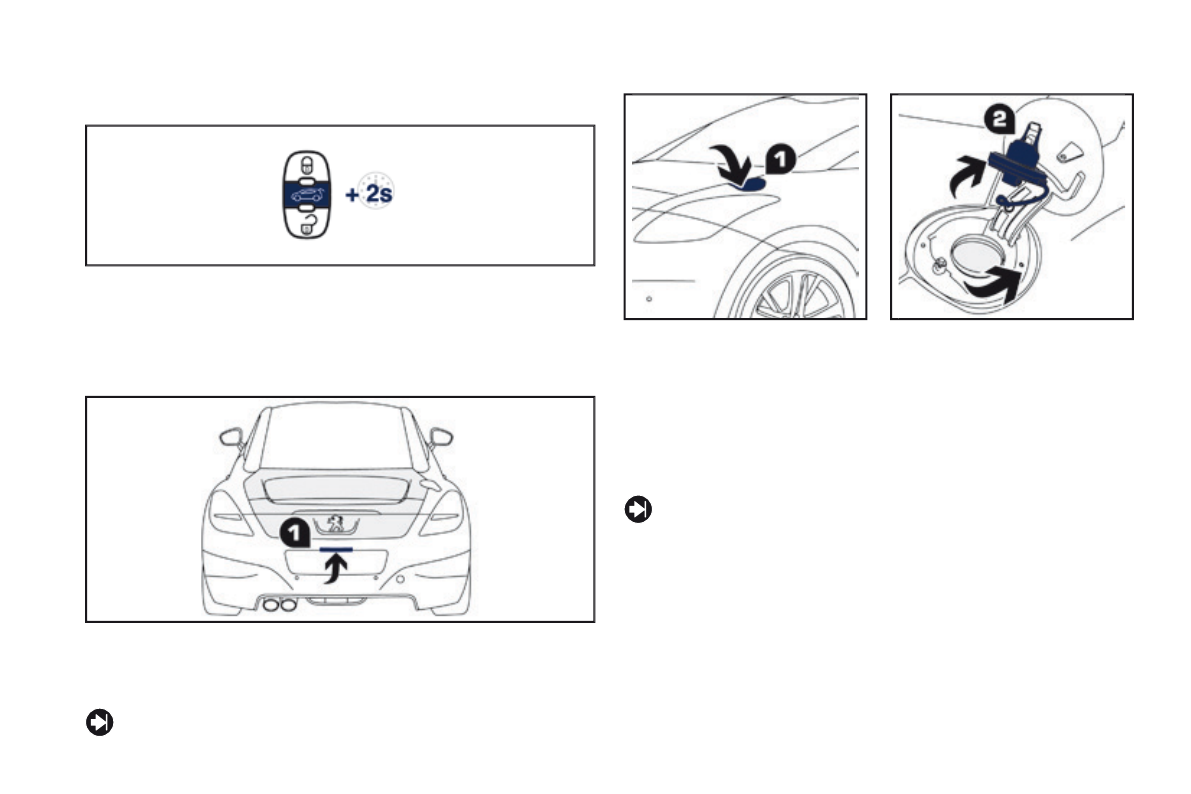 + 2s

1

1

2