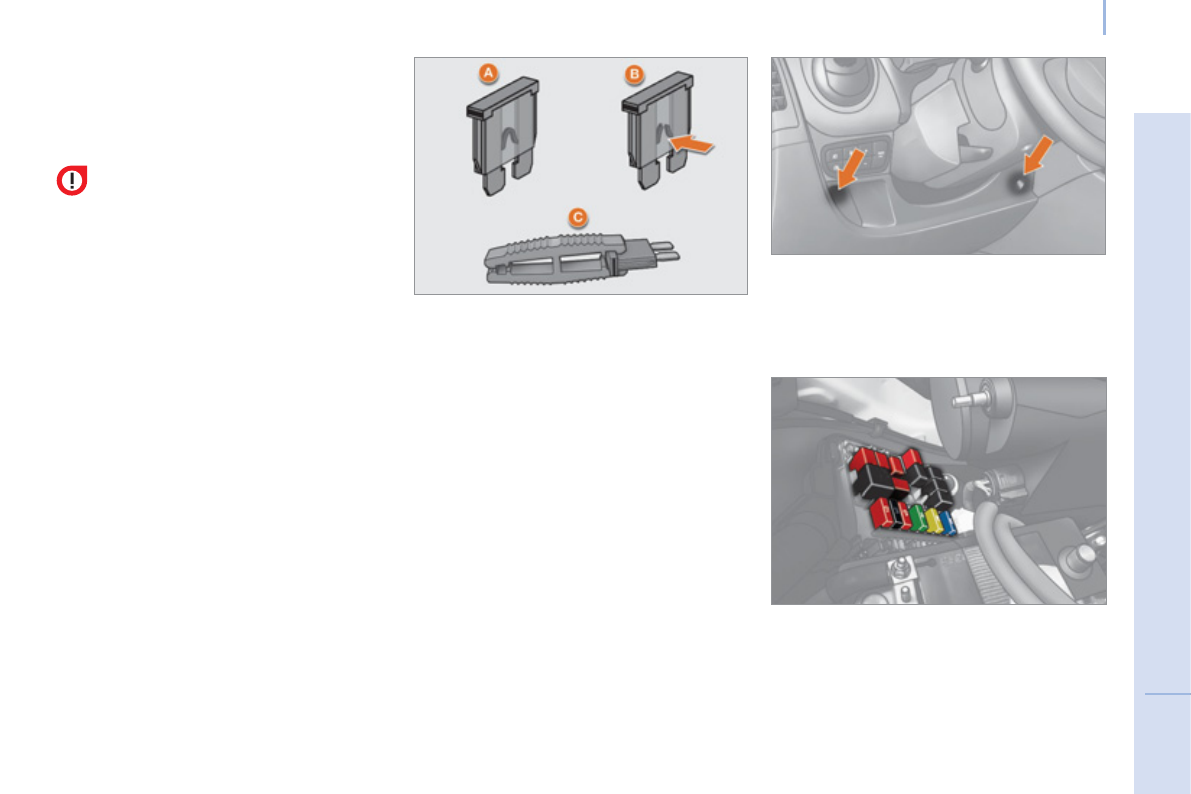 A

B

C