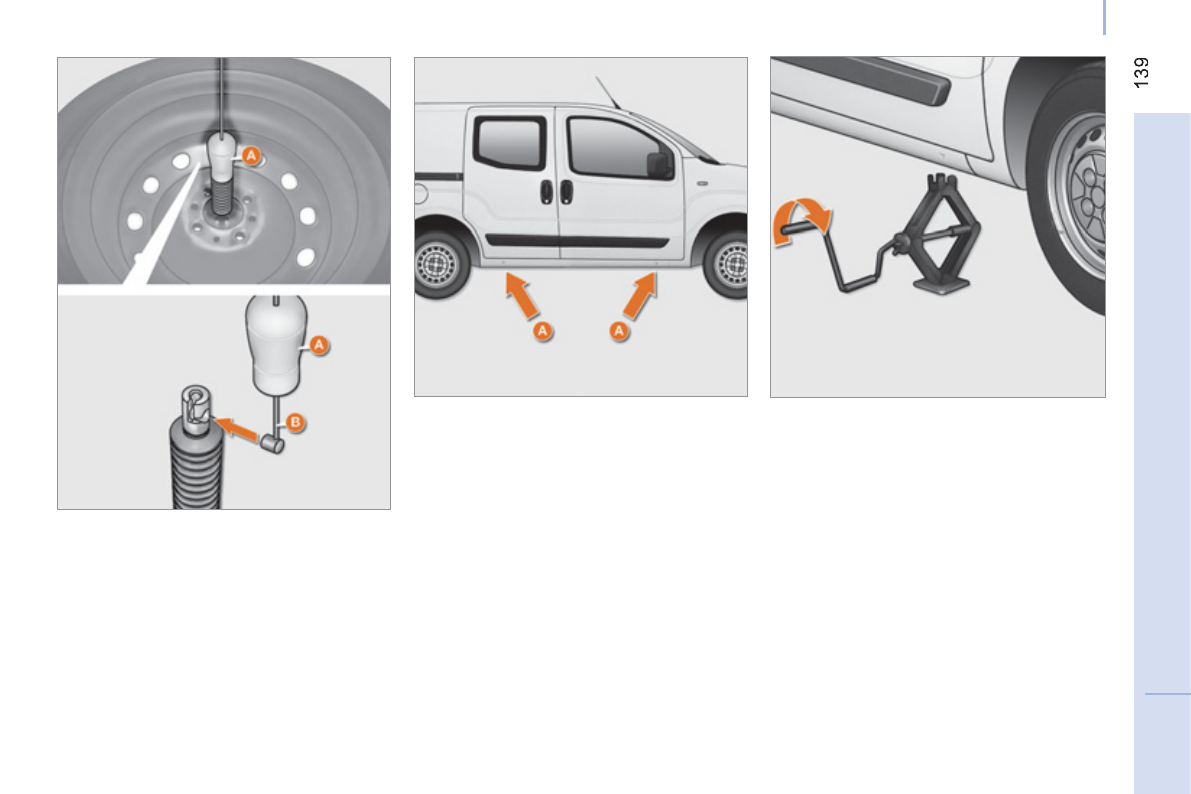 139

A

A

B

A

A