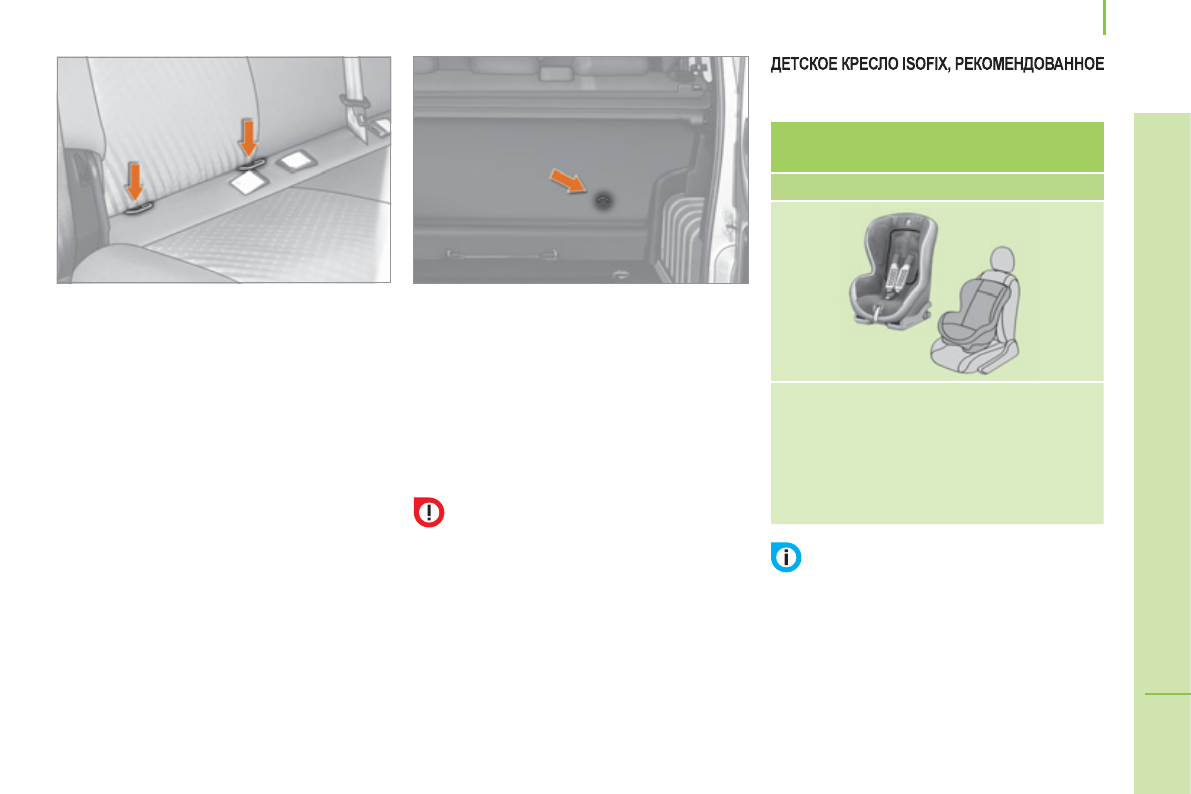 ДЕТСКОЕ КРЕСЛО ISOFIX, РЕКОМЕНДОВАННОЕ