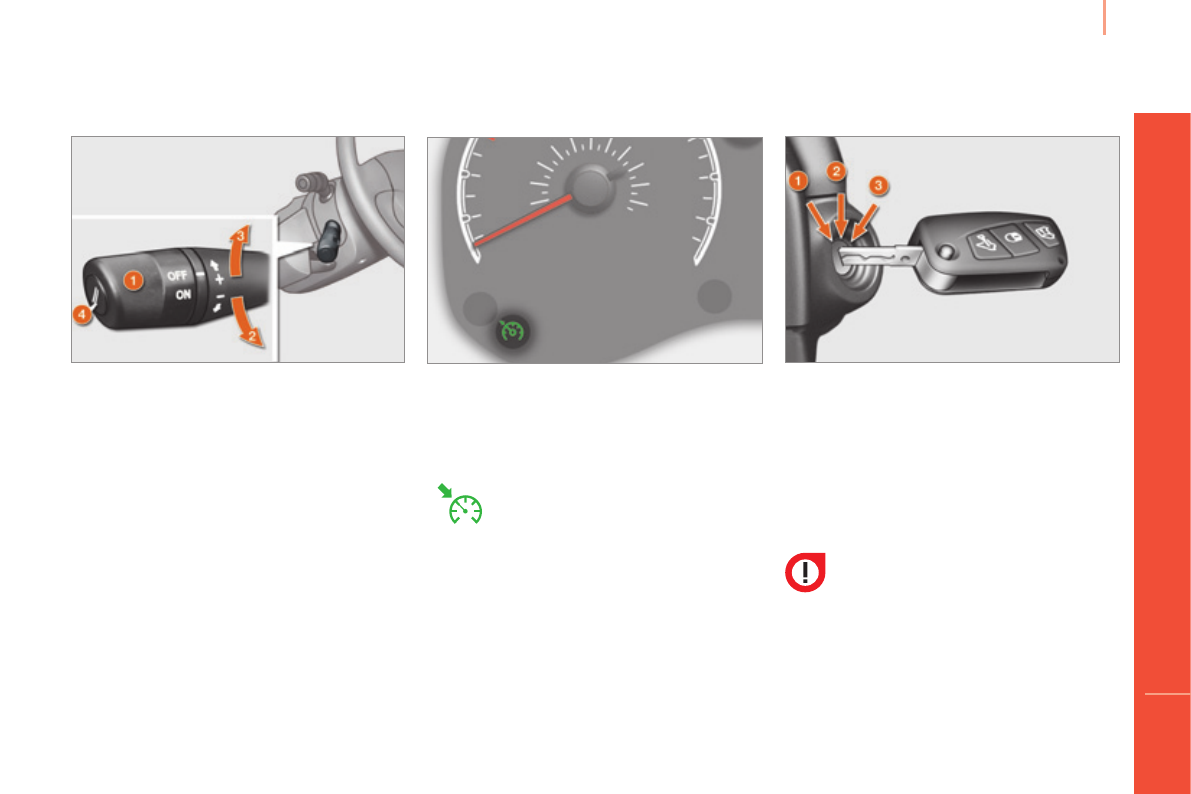 1
OFF
ON
+
-
3
2
4

1
2
3