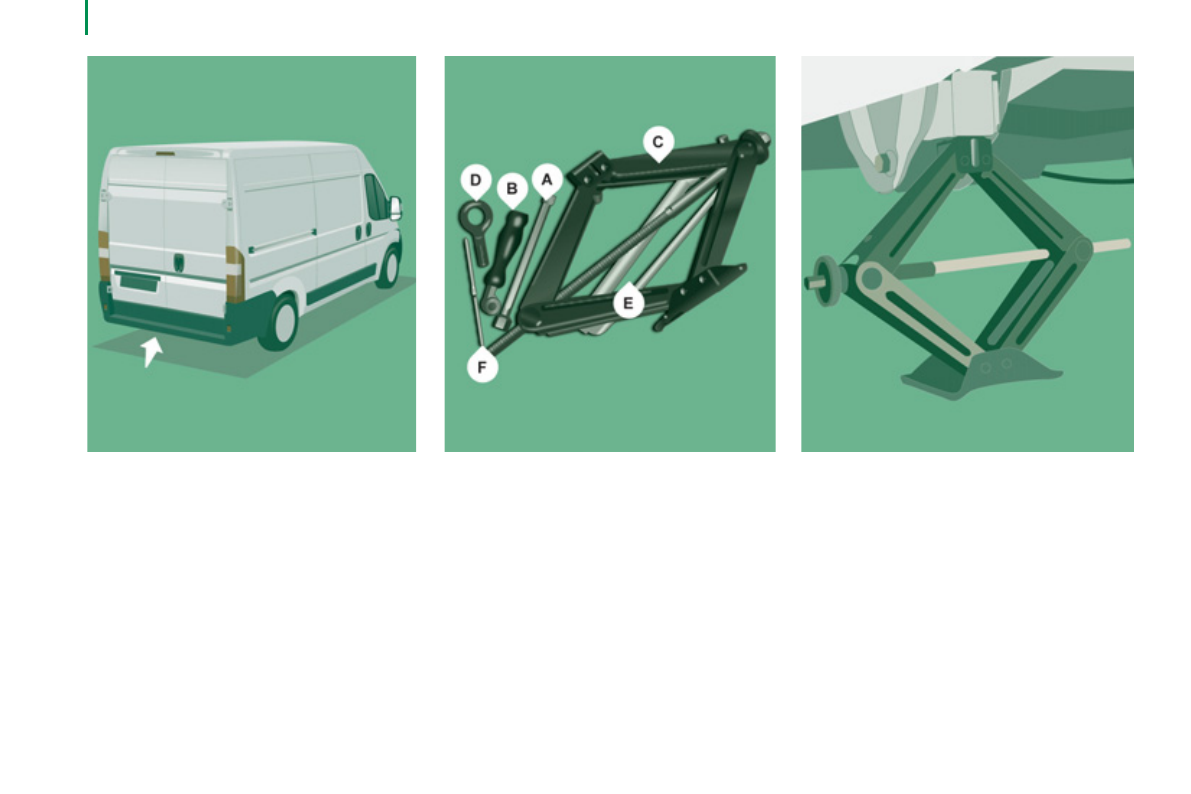 D B A C

E

F