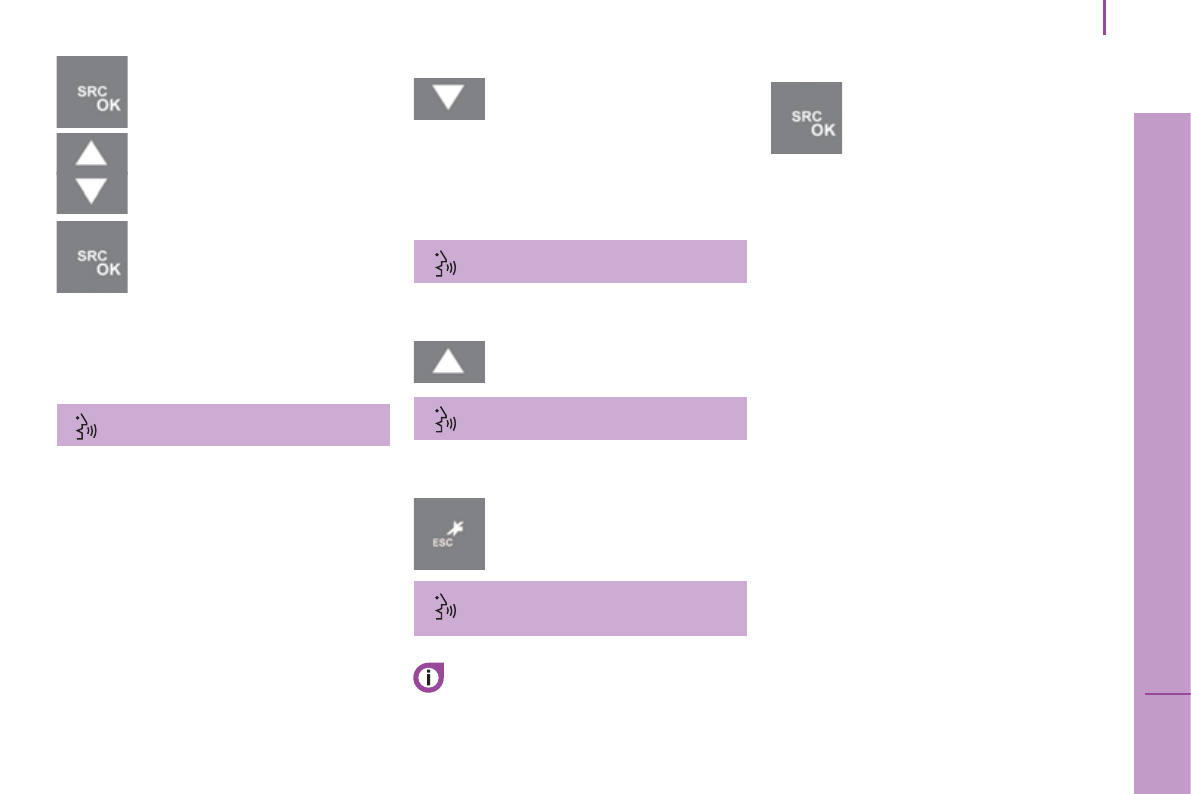 SRC
OK

SRC
OK

ESC

SRC
OK