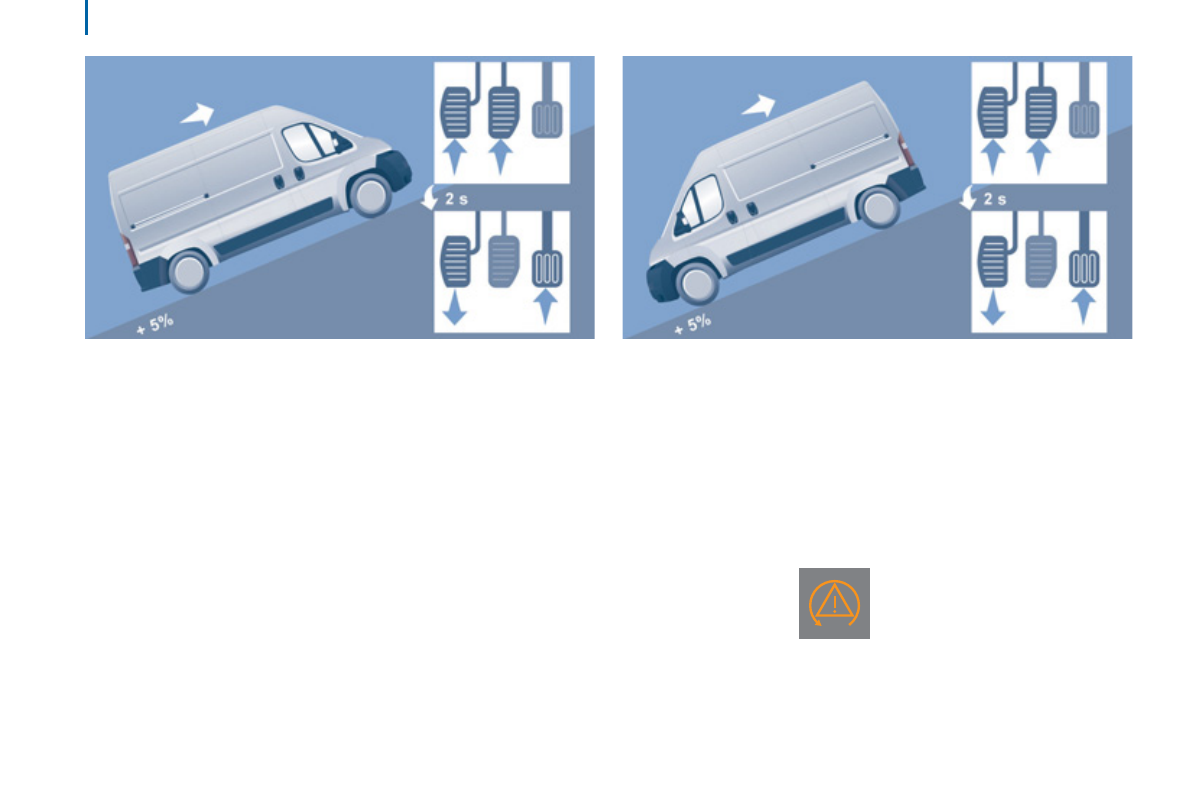 2 s

+ 5%

2 s

+ 5%