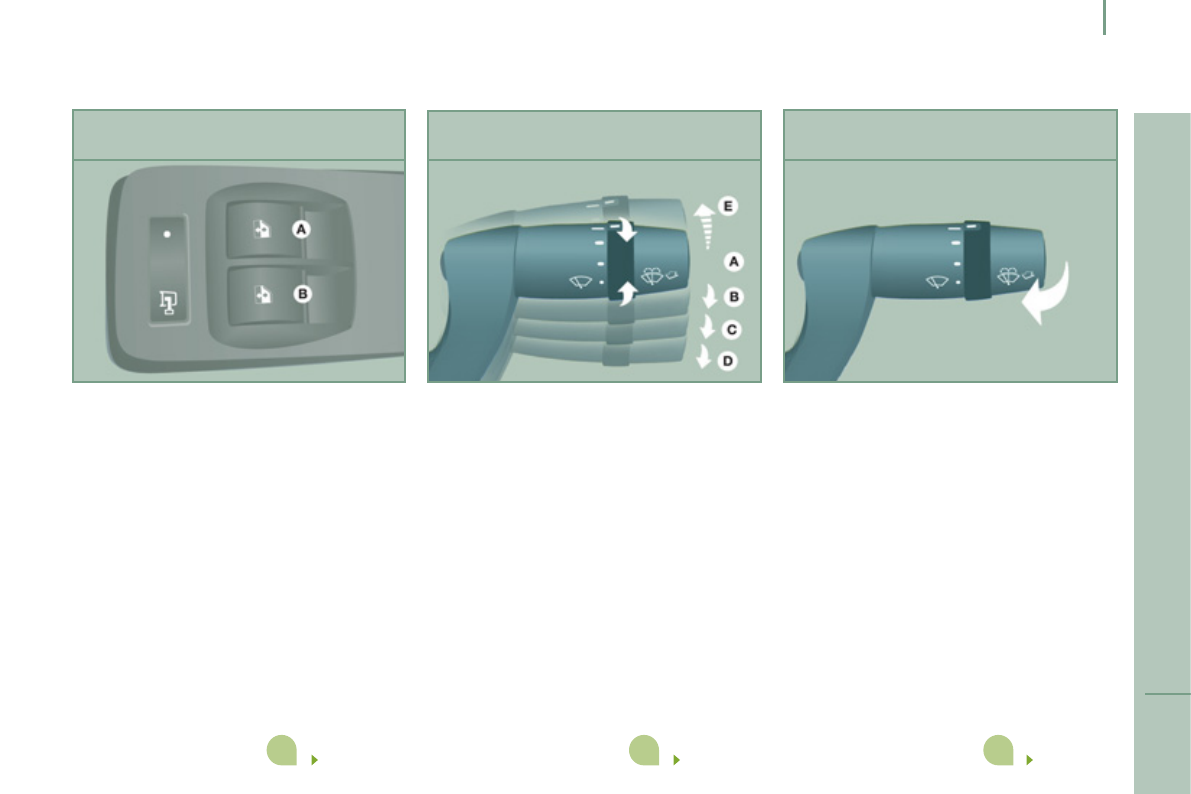 A

B

E

A

B

C

D