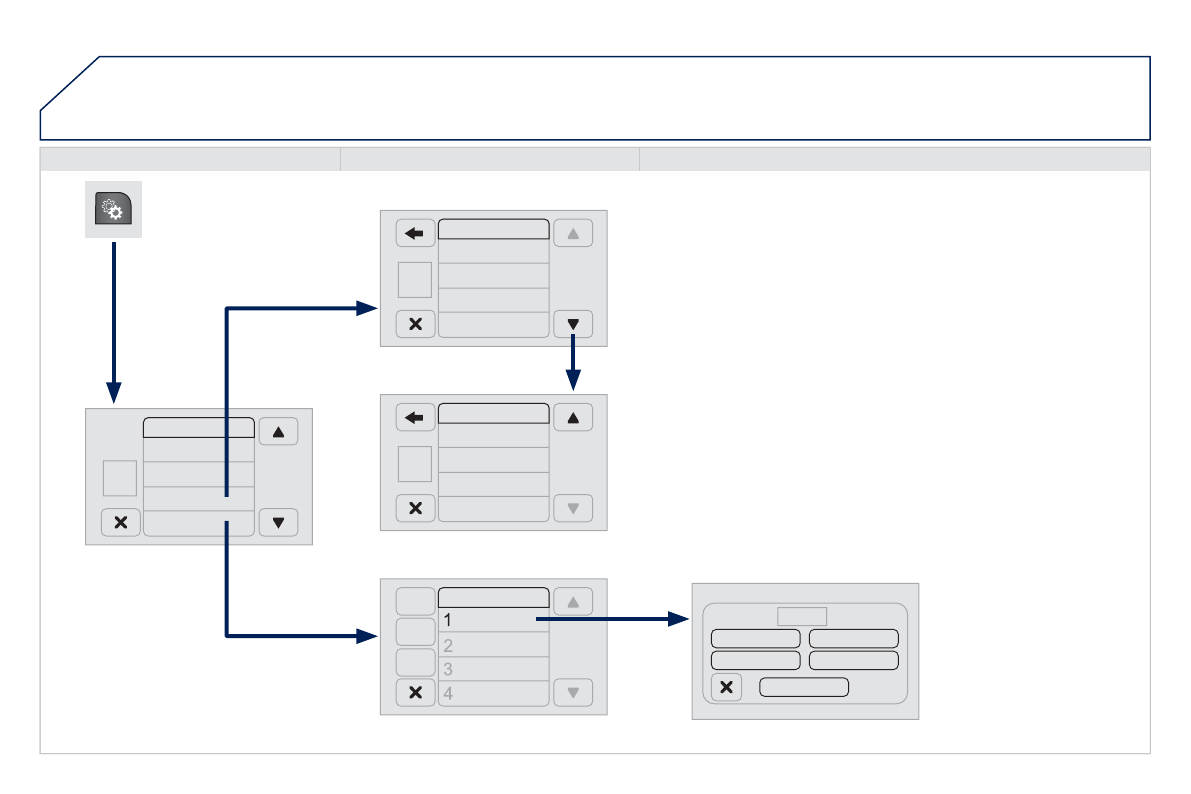 1
2
3
4