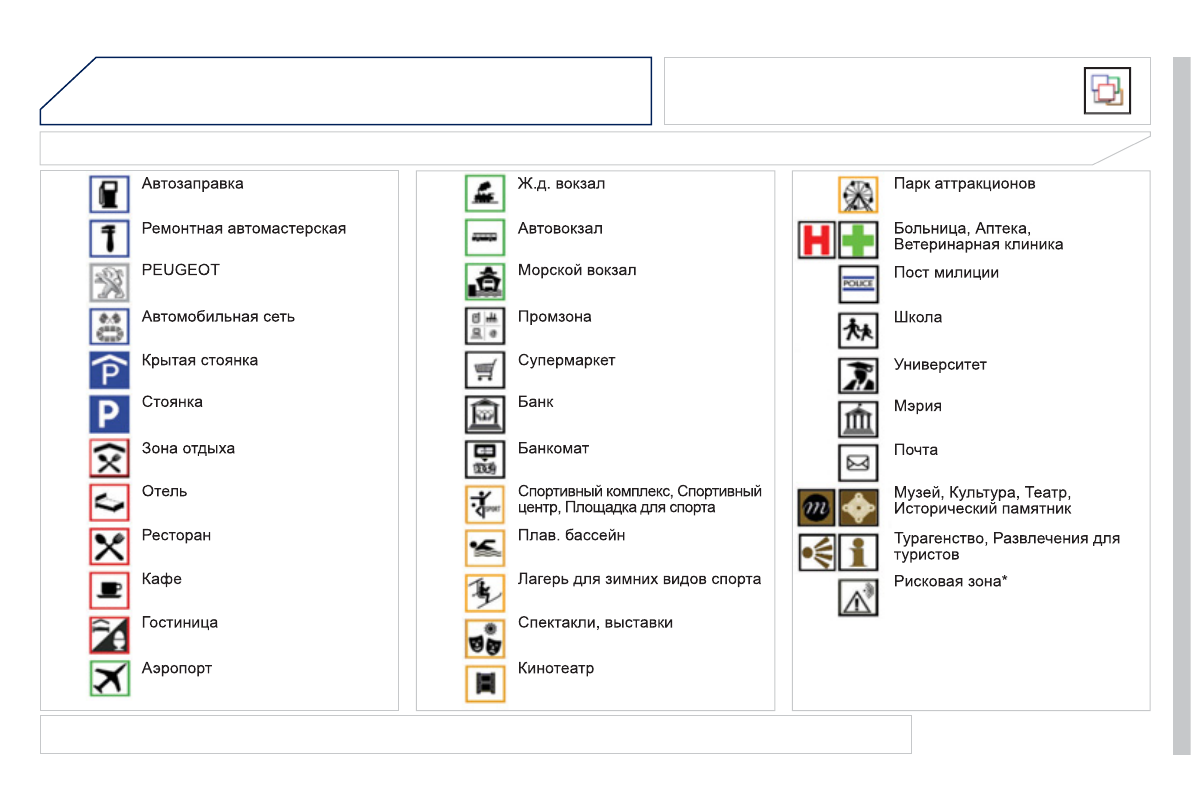 Автозаправка

Ремонтная автомастерская

PEUGEOT

Автомобильная сеть

Крытая стоянка

Стоянка

Зона отдыха

Отель

Ресторан

Кафе

Гостиница

Аэропорт

Ж.д. вокзал

Автовокзал

Морской вокзал

Промзона

Супермаркет

Банк

Банкомат

Спортивный комплекс, Спортивный центр, Площадка для спорта

Плав. бассейн

Лагерь для зимних видов спорта

Спектакли, выставки

Кинотеатр

Парк аттракционов

Больница, Аптека, Ветеринарная клиника

POLICE

Пост милиции

Школа

Университет

Мэрия

Почта

Музей, Культура, Театр, Исторический памятник

Турагенство, Развлечения для туристов

Рисковая зона*