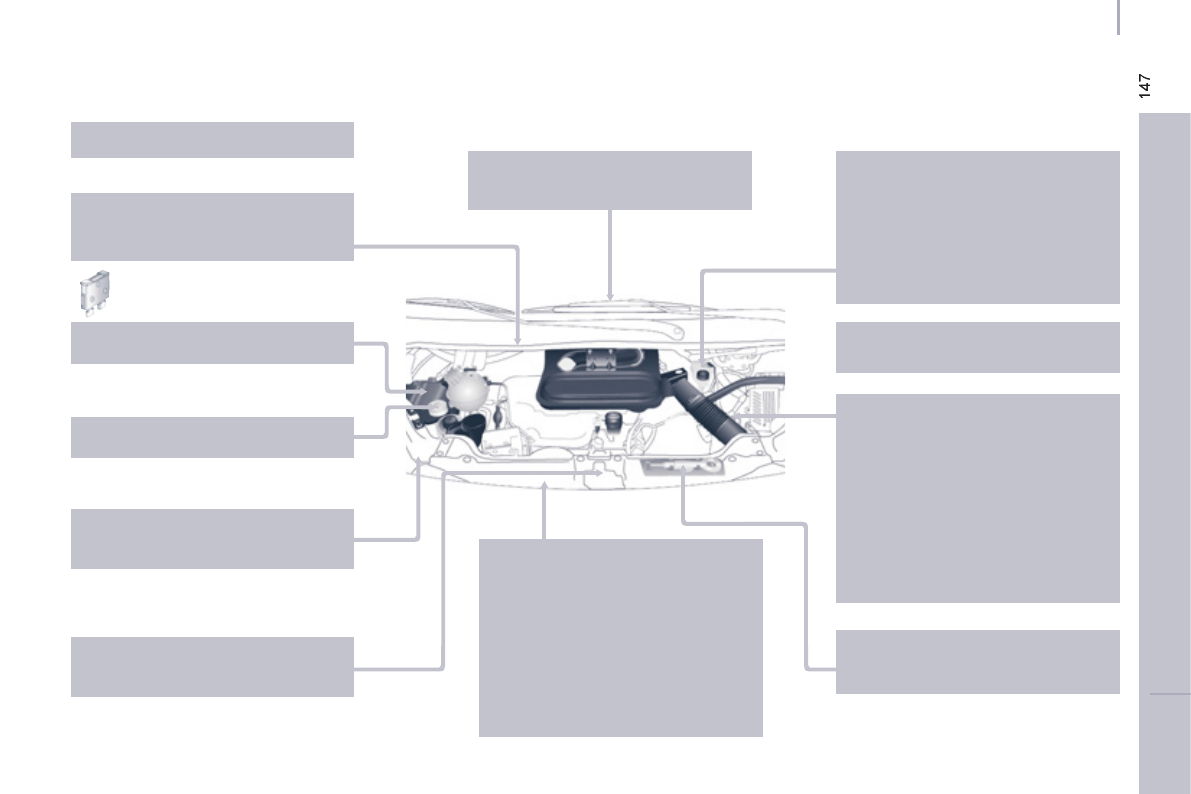 147