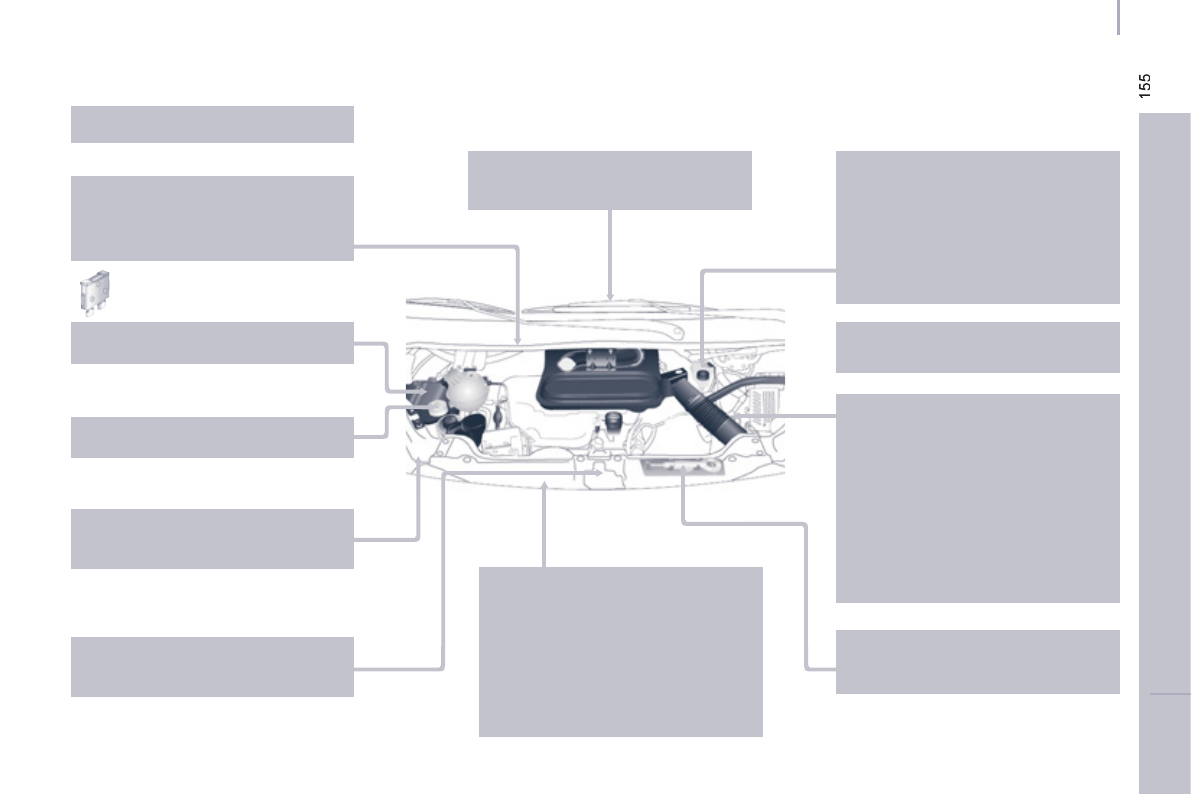 155