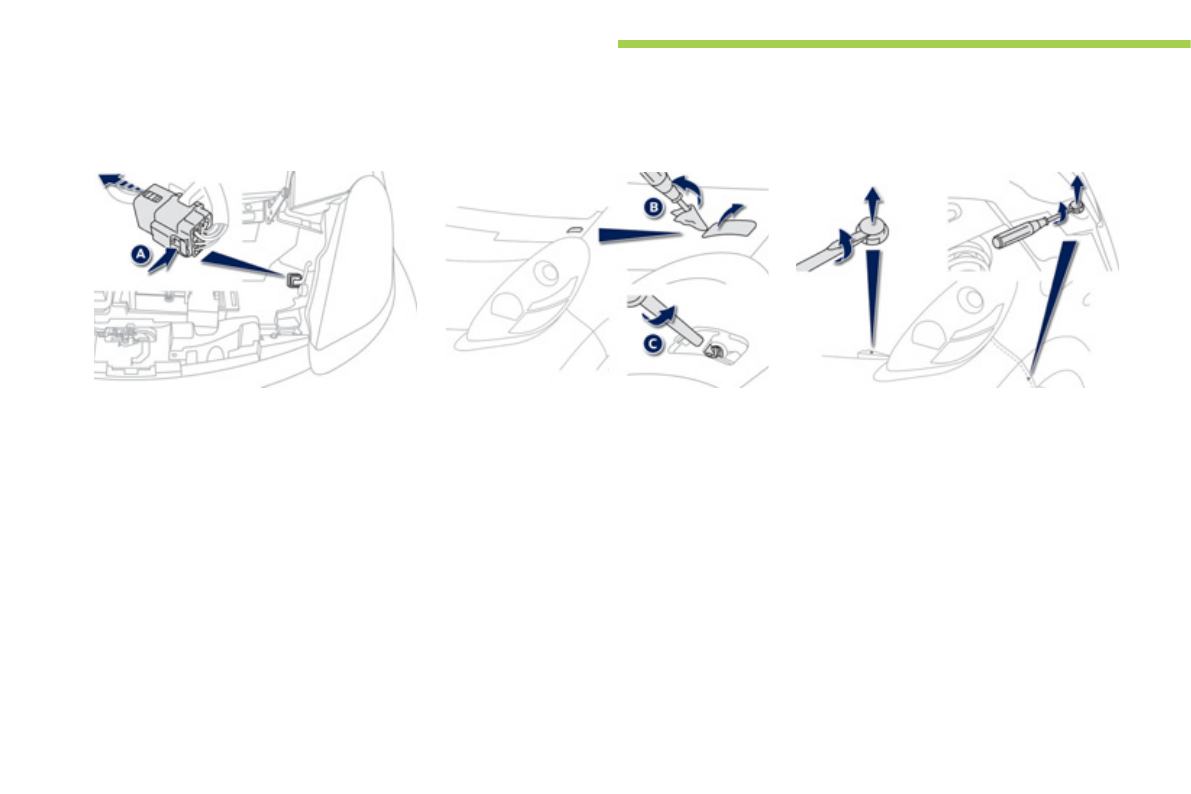 A

B

C