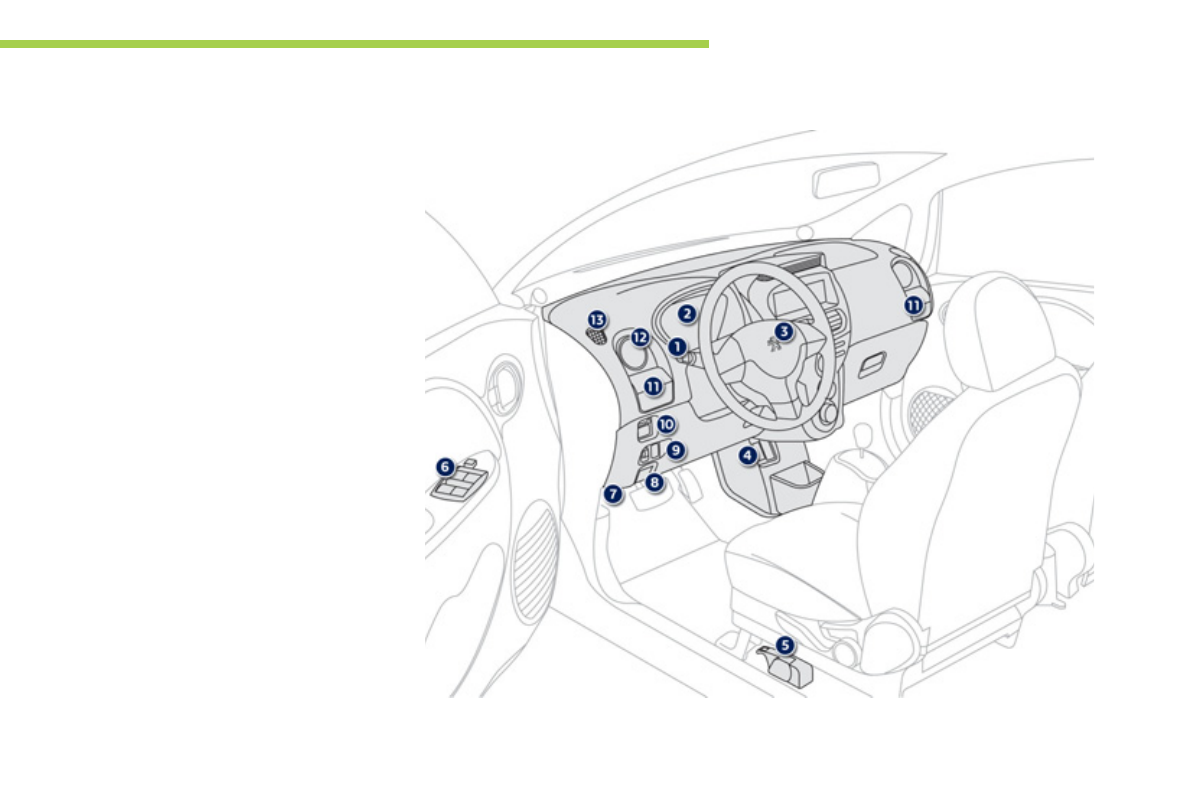 13
12
2
1
3
11
11
10
9
4
6
7
8
5