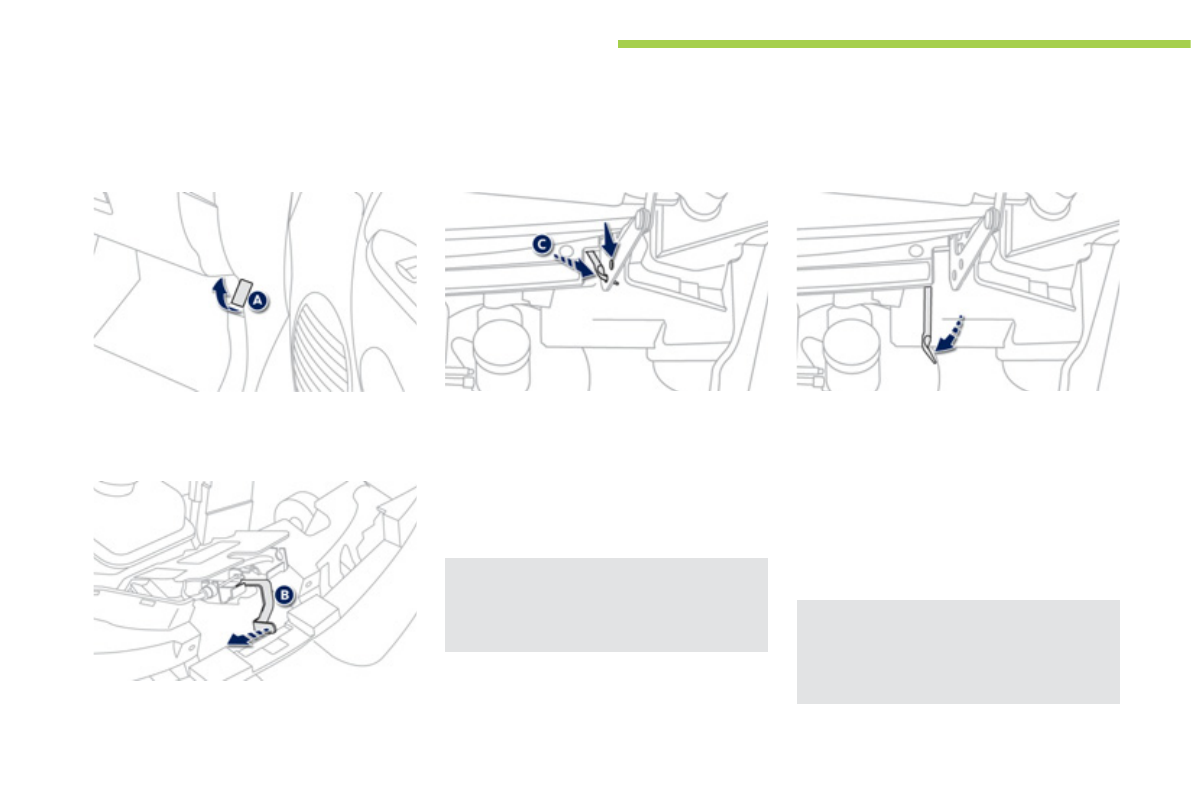 A

C

B