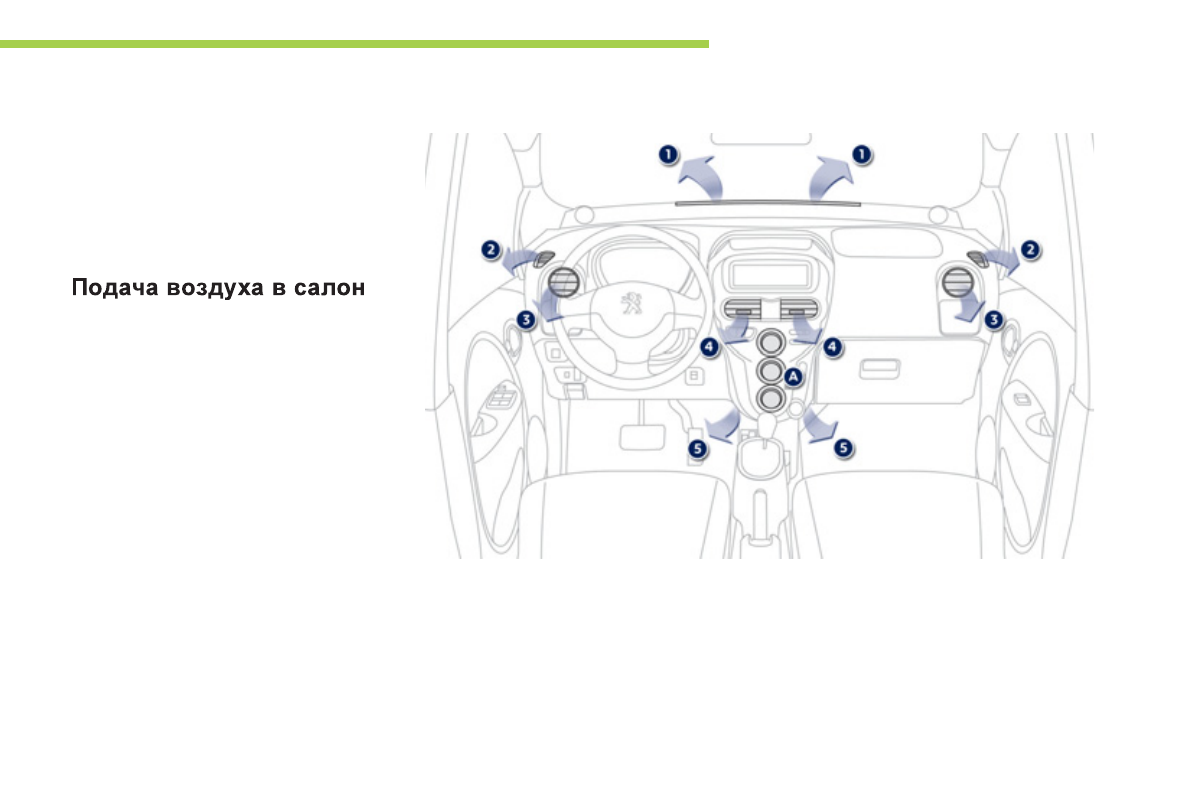 Подача воздуха в салон

1
1
2
2
3
3
4
4
A
5
5