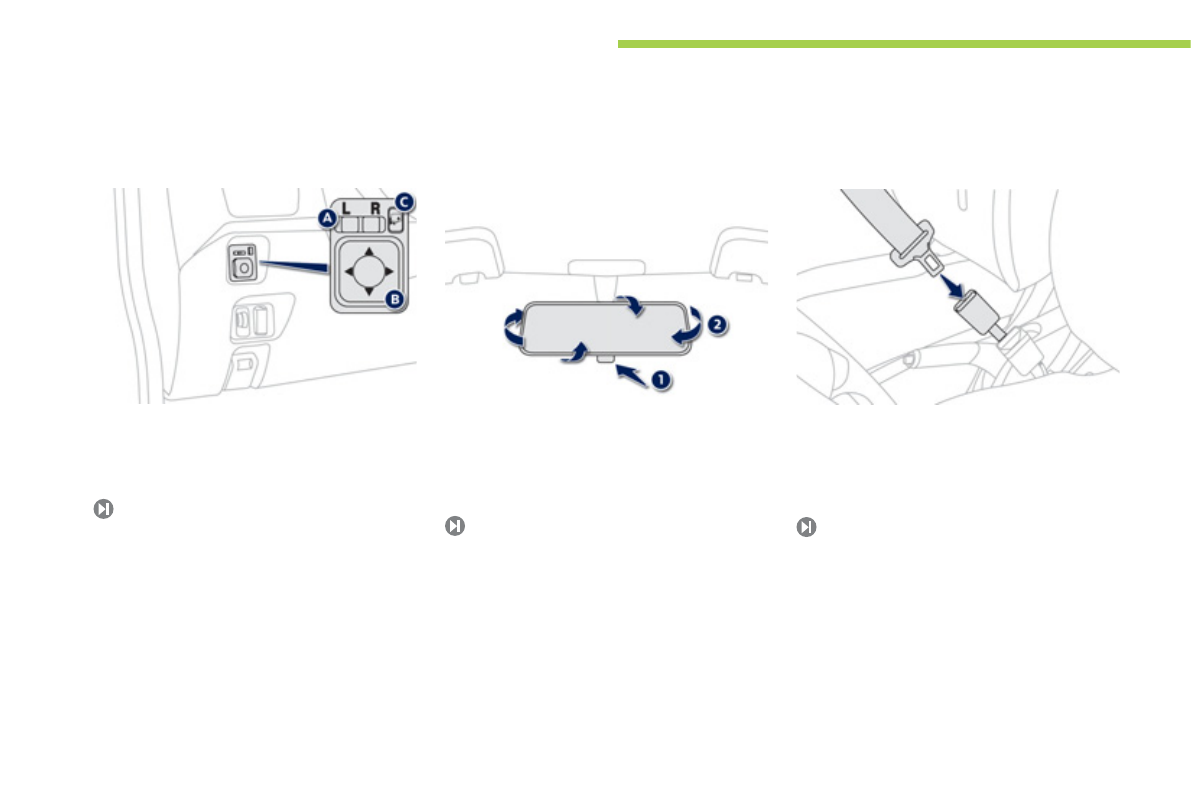 A
L
R
C
B
2
1