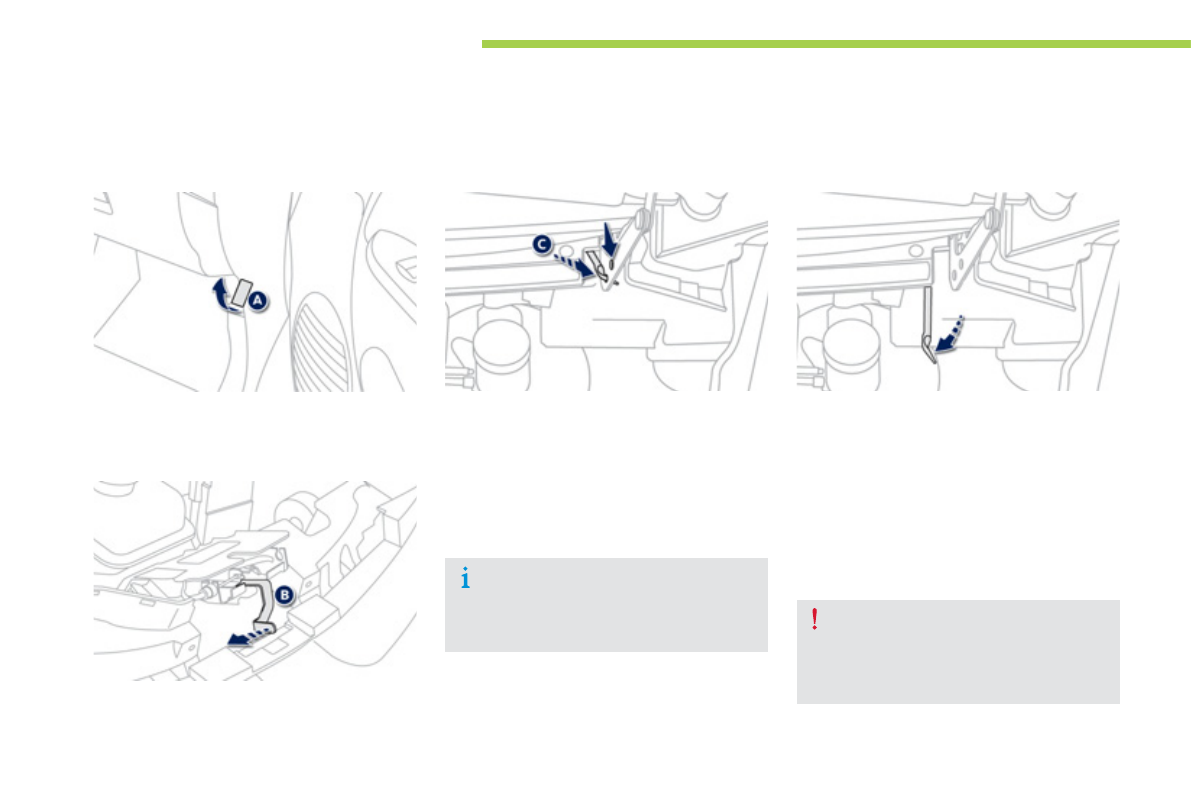 A

C

B

i

!