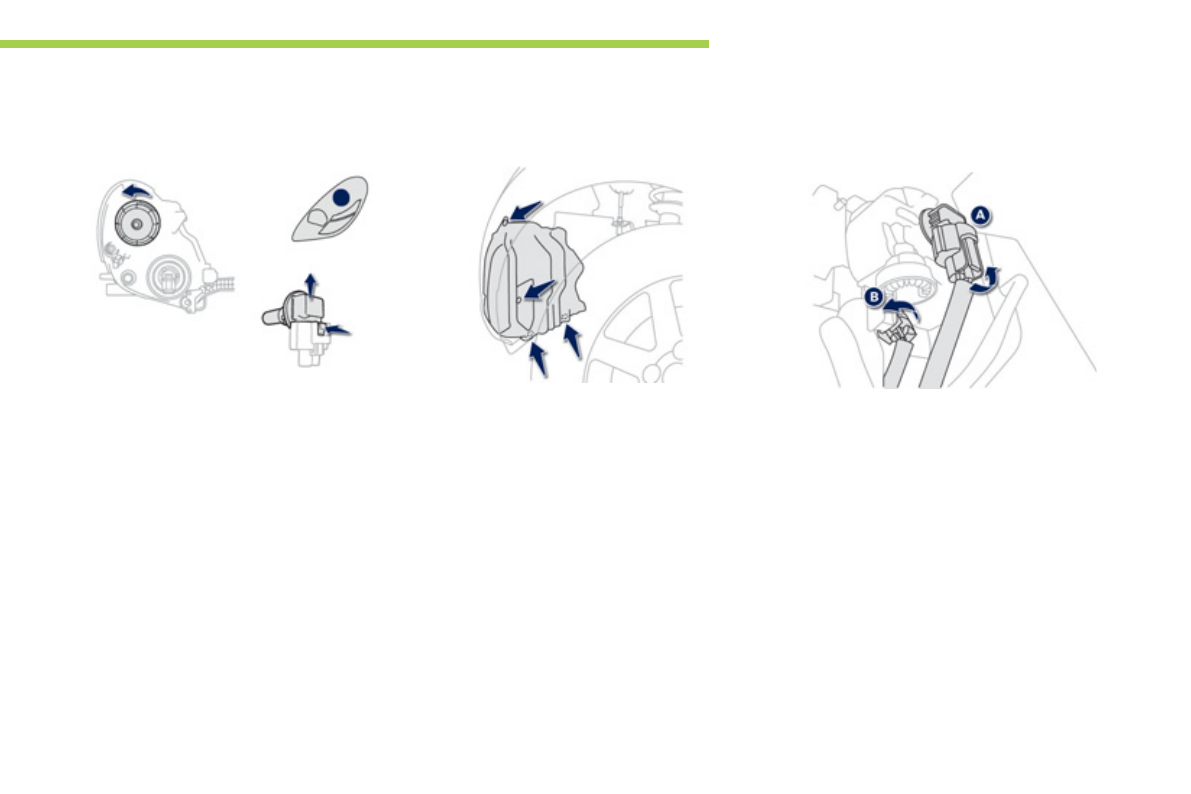 A

B