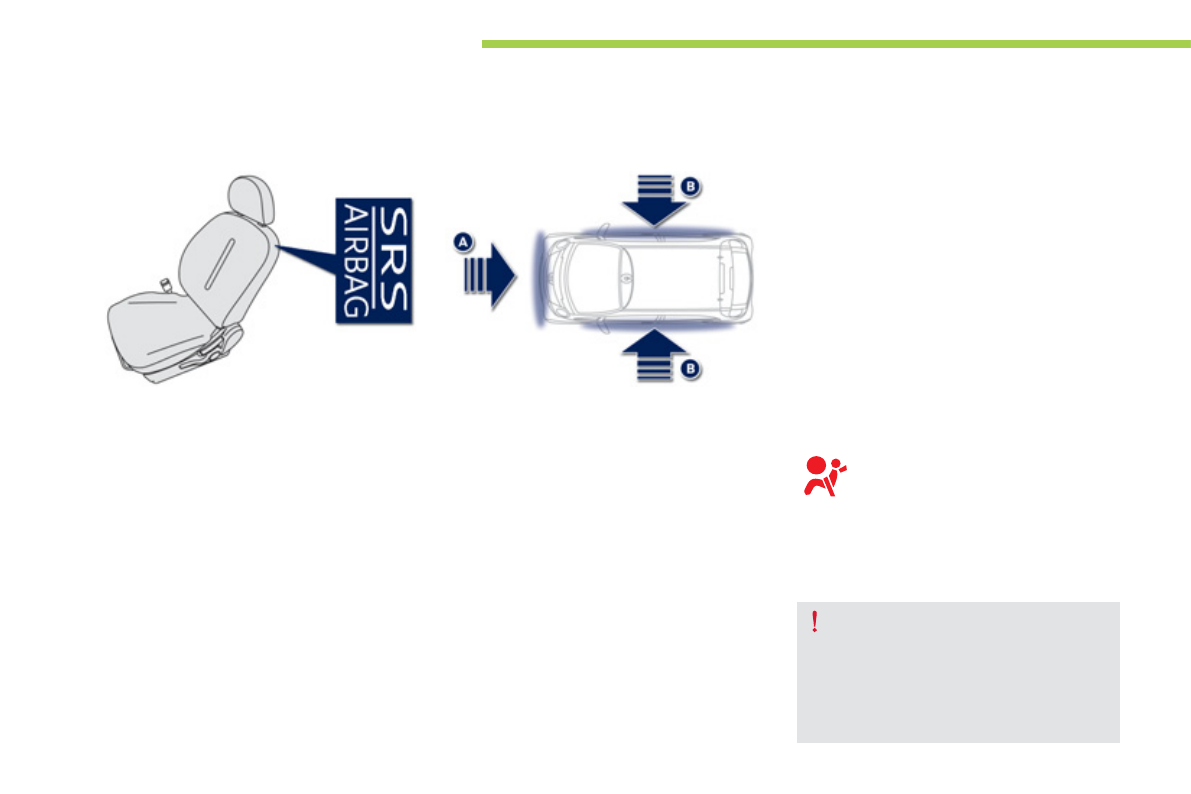 SRS
AIRBAG

A

B

B

!